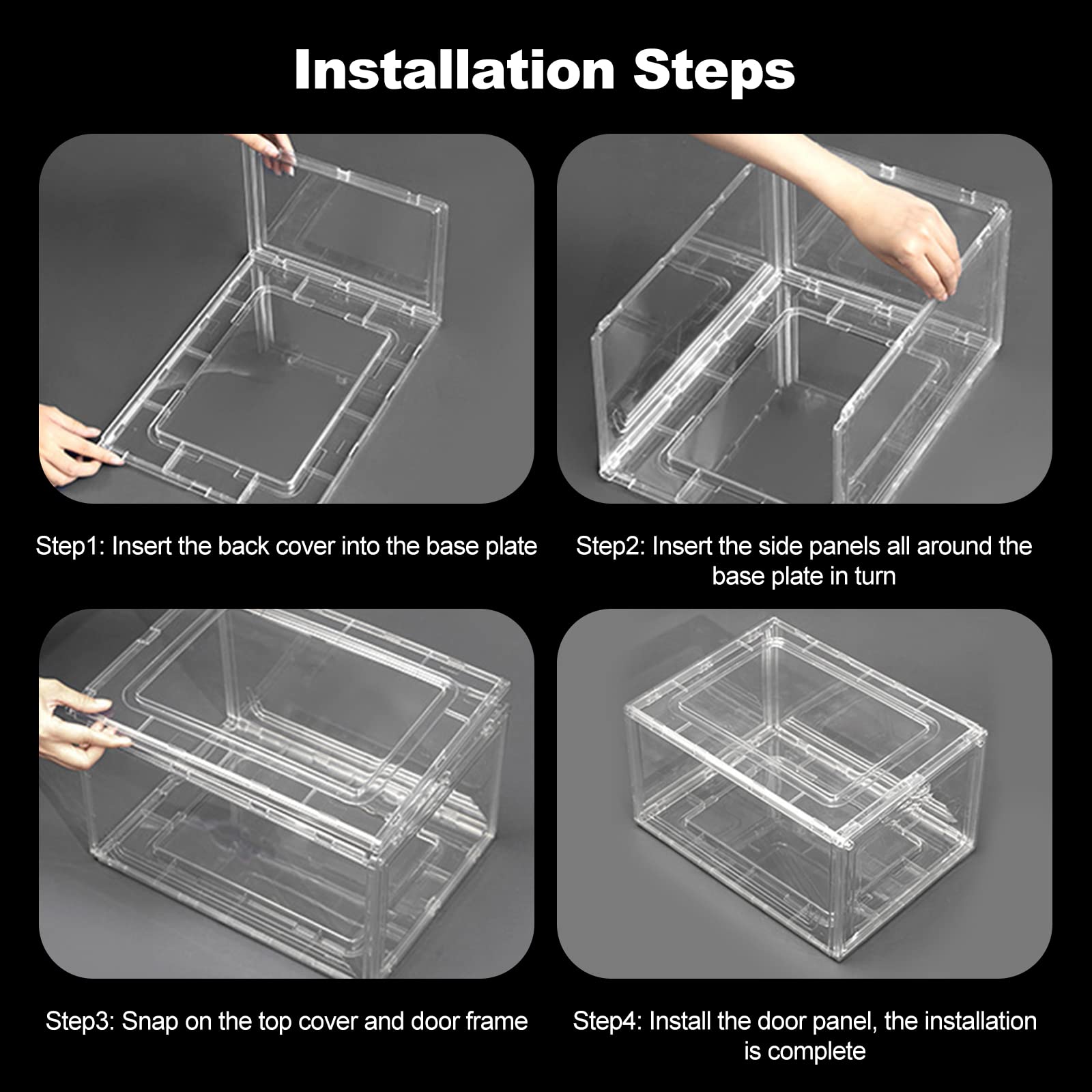 Installation Steps

Step1: Insert the back cover into the base plate

Step2: Insert the side panels all around the base plate in turn

Step3: Snap on the top cover and door frame

Step4: Install the door panel, the installation is complete