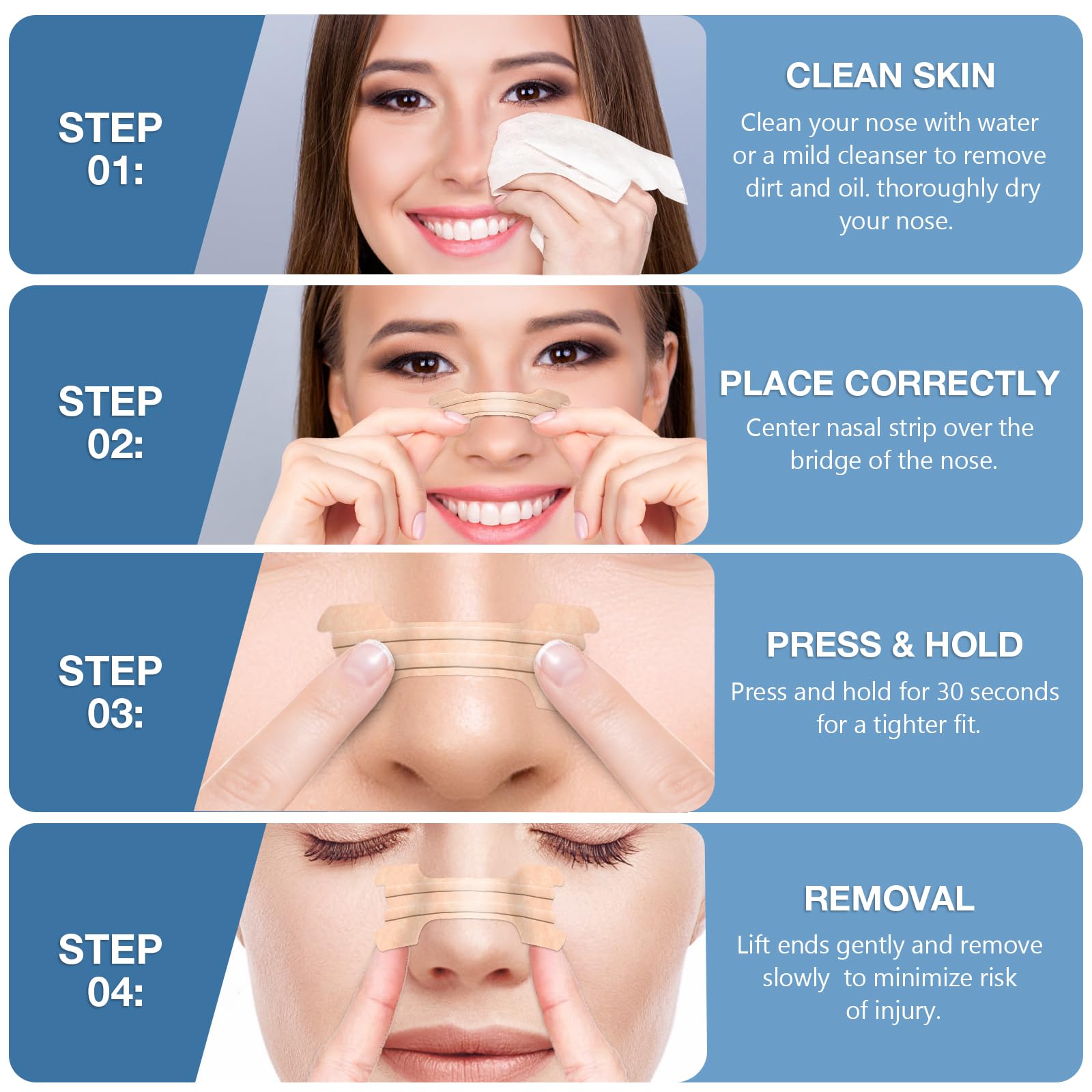 STEP 01:

CLEAN SKIN

Clean your nose with water or a mild cleanser to remove dirt and oil. thoroughly dry your nose.

STEP 02:

PLACE CORRECTLY

Center nasal strip over the bridge of the nose.

STEP 03:

PRESS & HOLD

Press and hold for 30 seconds for a tighter fit.

STEP 04:

REMOVAL

Lift ends gently and remove slowly  to minimize risk of injury.