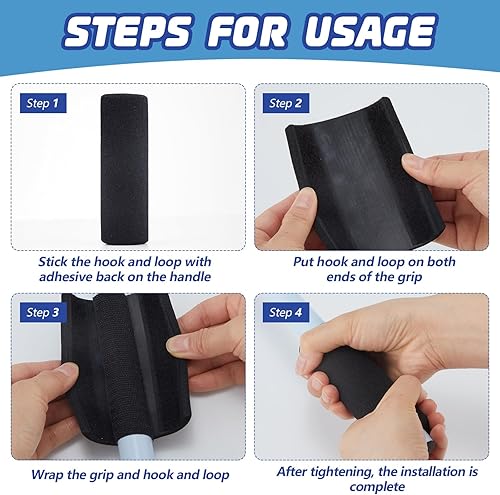 STEPS FOR USAGE

Step 1

Stick the hook and loop with adhesive back on the handle

Step 2

Put hook and loop on both ends of the grip

Step 3

Wrap the grip and hook and loop

Step 4

After tightening, the installation is complete