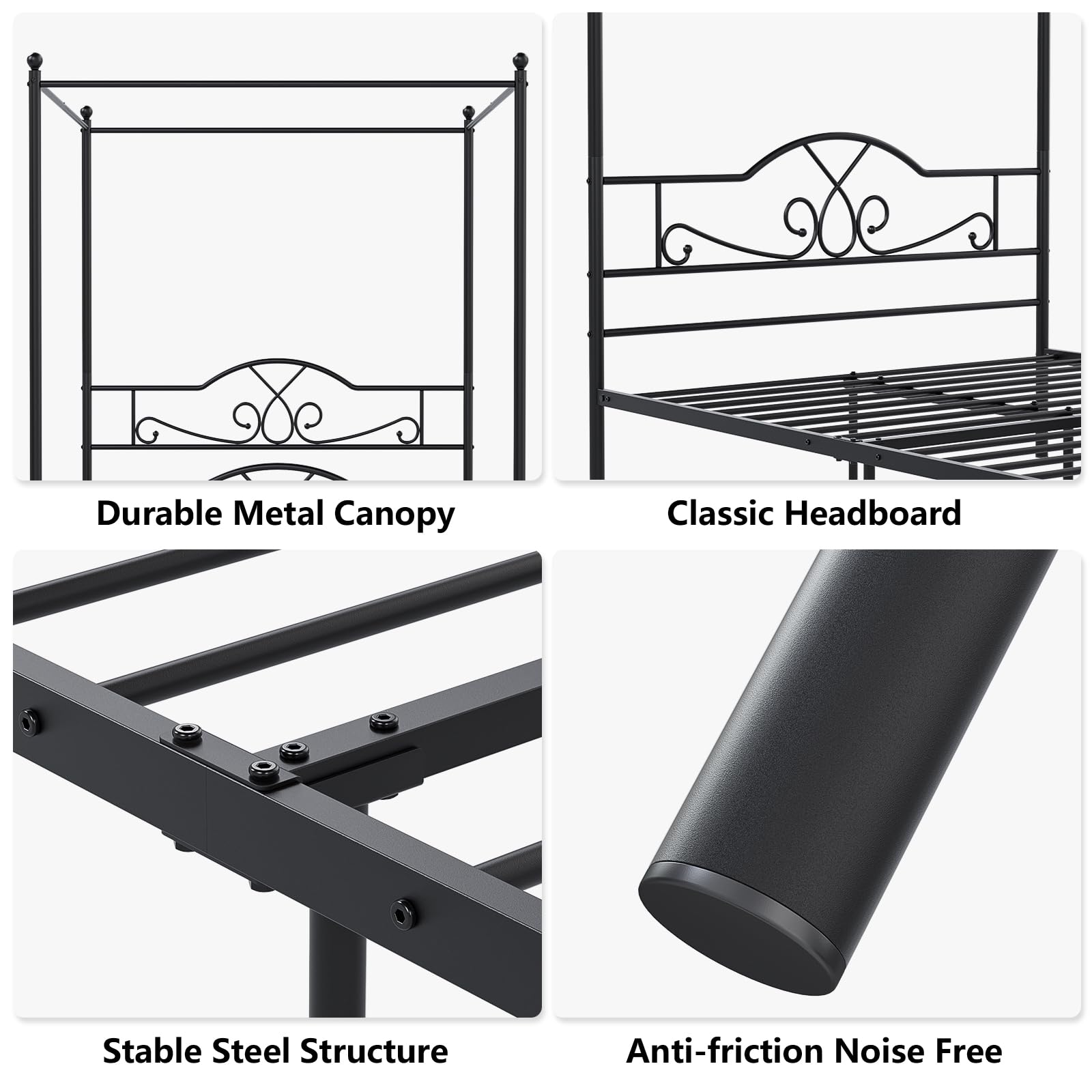 Durable Metal Canopy

Classic Headboard

Stable Steel Structure

Anti-friction Noise Free