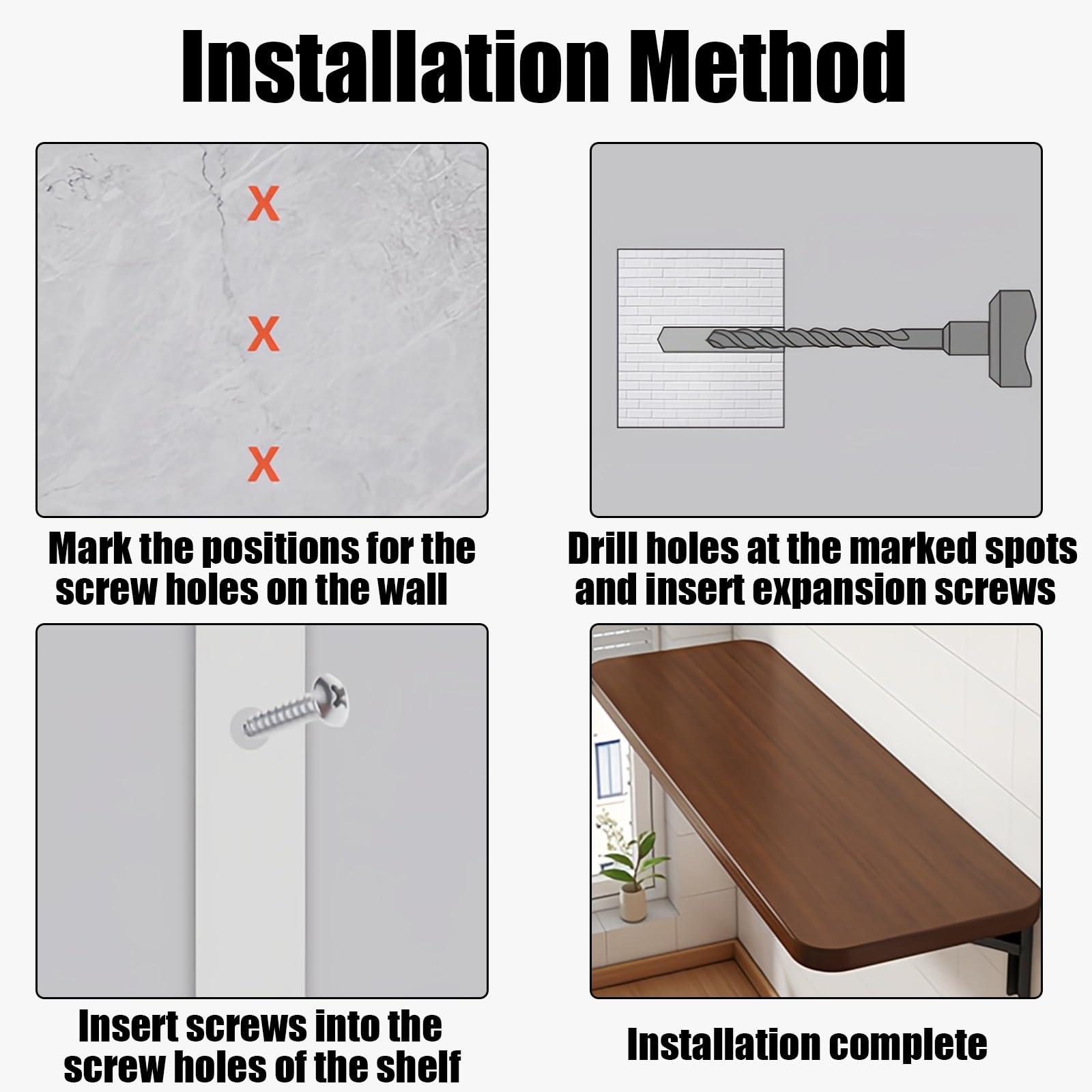 Installation Method

X
X
X

Mark the positions for the screw holes on the wall

Drill holes at the marked spots and insert expansion screws

Insert screws into the screw holes of the shelf

Installation complete