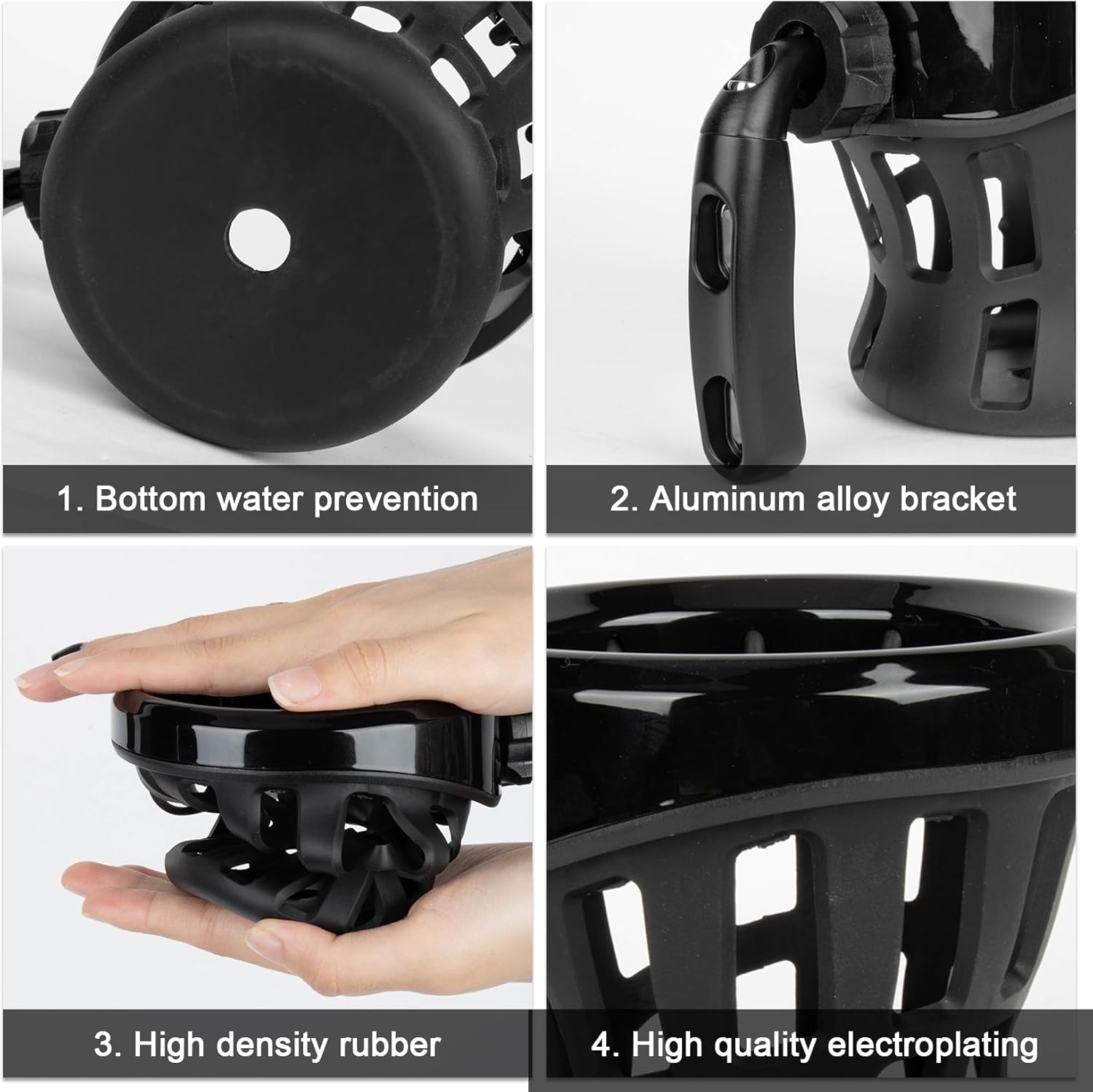 1. Bottom water prevention

2. Aluminum alloy bracket

3. High density rubber

4. High quality electroplating