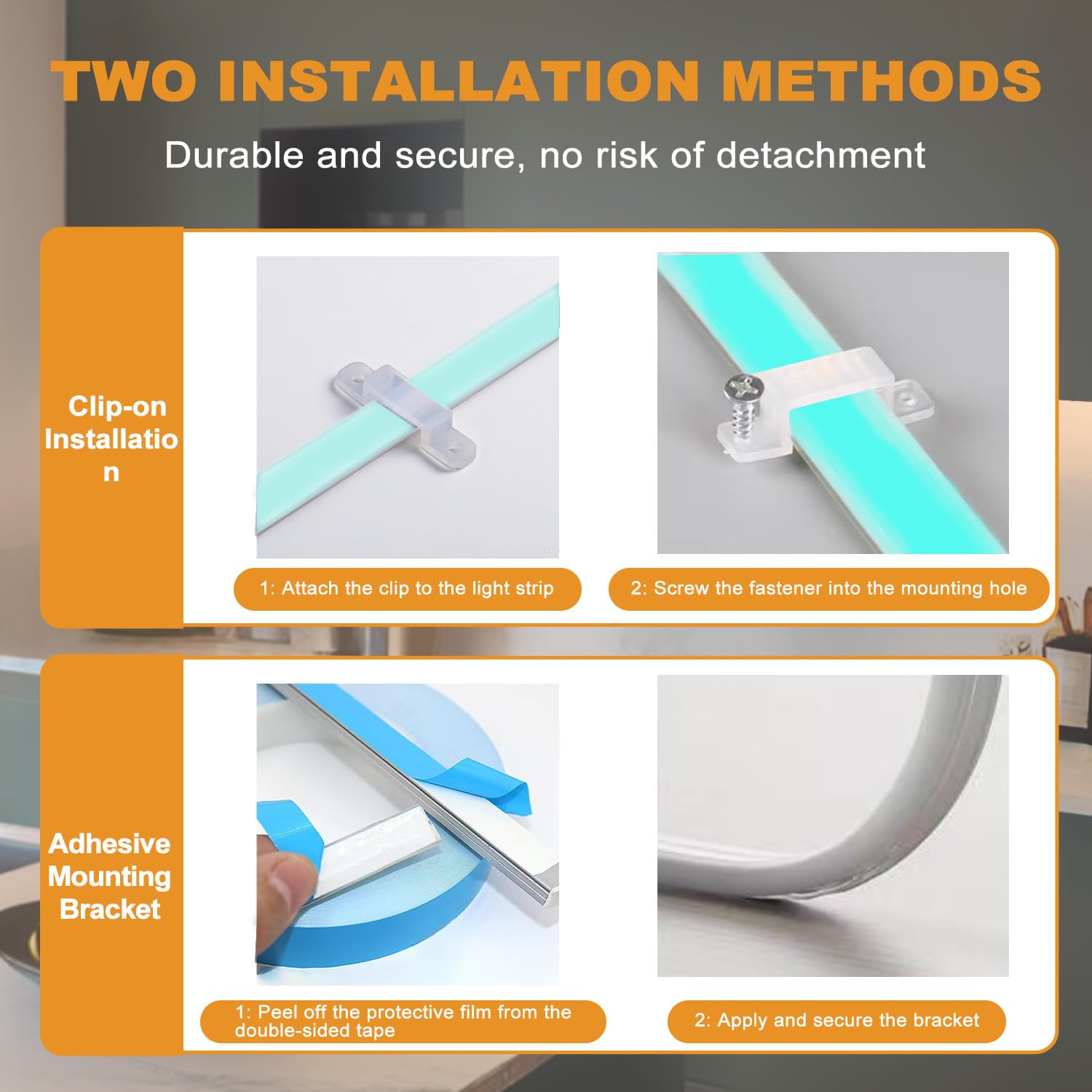 TWO INSTALLATION METHODS

Durable and secure, no risk of detachment

Clip-on Installation

1: Attach the clip to the light strip

2: Screw the fastener into the mounting hole

Adhesive Mounting Bracket

1: Peel off the protective film from the double-sided tape

2: Apply and secure the bracket