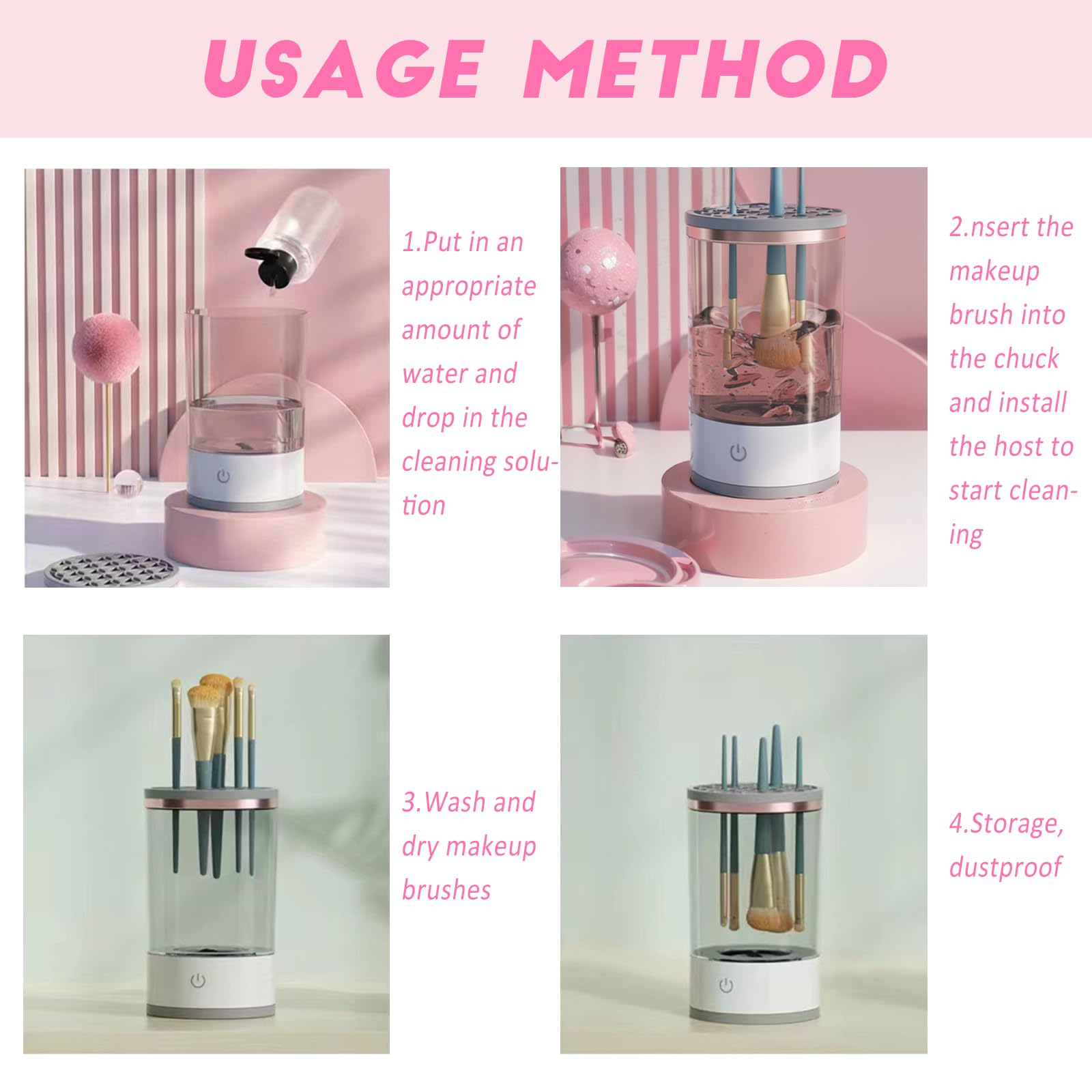 USAGE METHOD

1.Put in an appropriate amount of water and drop in the cleaning solution

2.nsert the makeup brush into the chuck and install the host to start cleaning

3.Wash and dry makeup brushes

4.Storage, dustproof