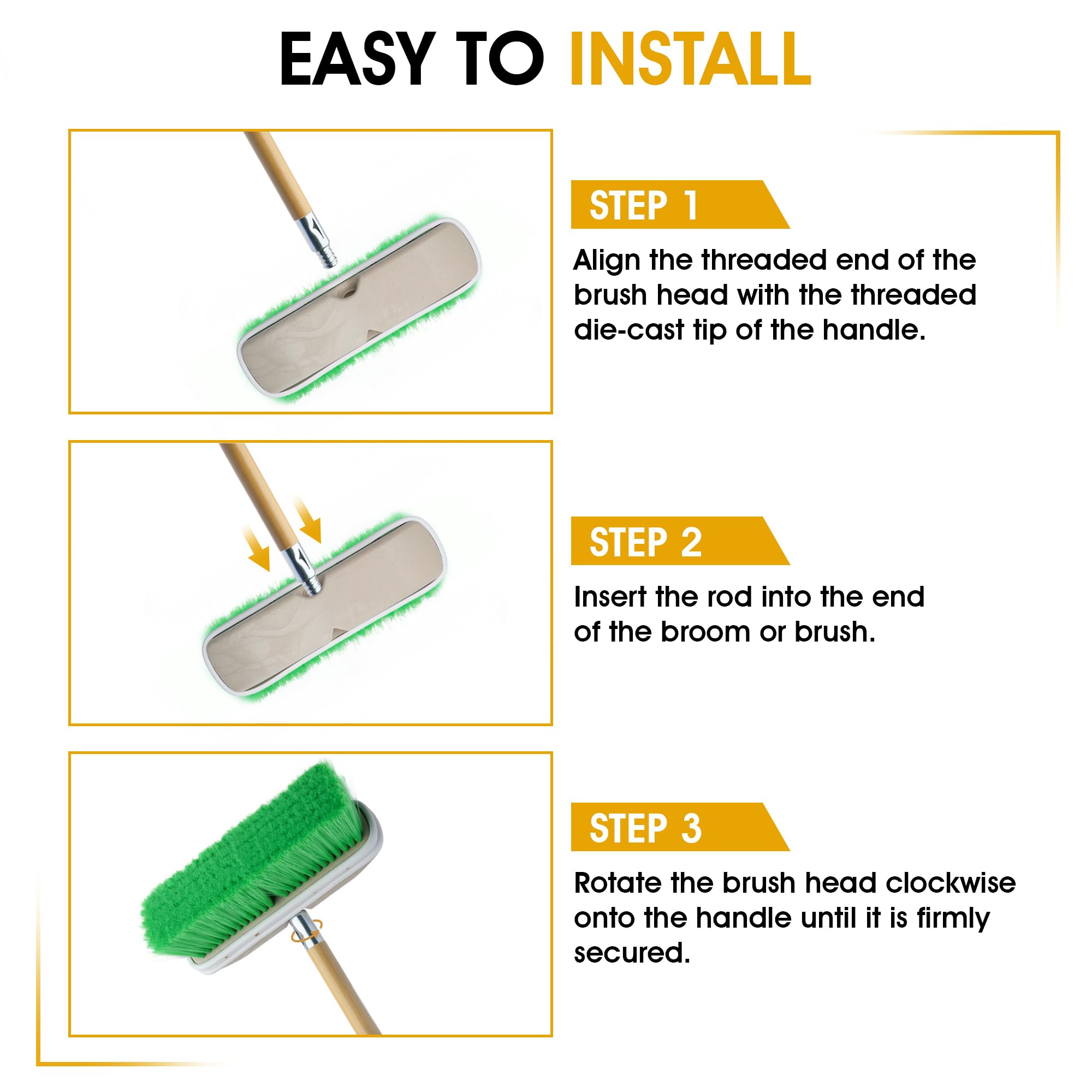 EASY TO INSTALL

STEP 1

Align the threaded end of the brush head with the threaded die-cast tip of the handle.

STEP 2

Insert the rod into the end of the broom or brush.

STEP 3

Rotate the brush head clockwise onto the handle until it is firmly secured.