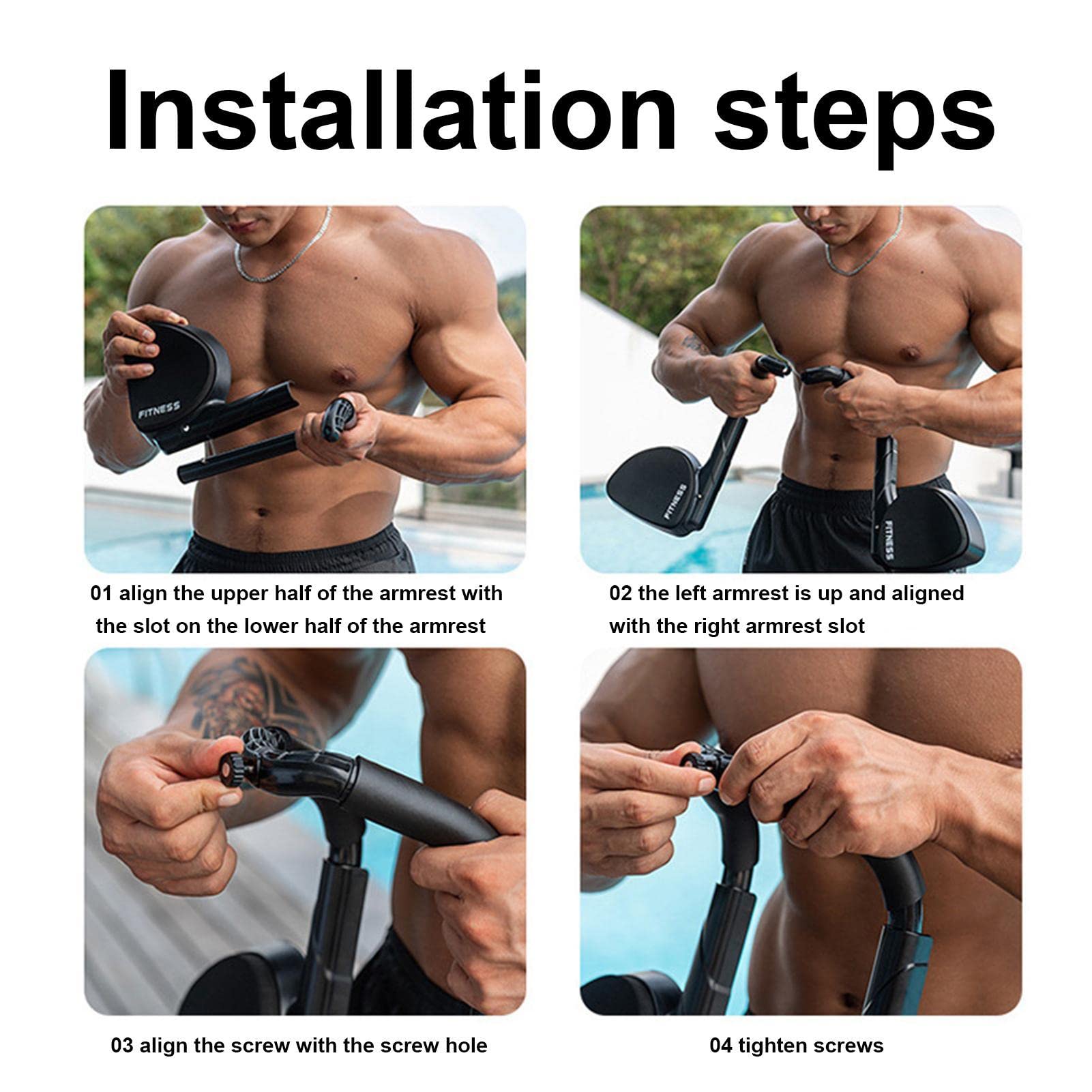 Installation steps

FITNESS

01 align the upper half of the armrest with the slot on the lower half of the armrest

FITNESS

FITNESS

02 the left armrest is up and aligned with the right armrest slot

03 align the screw with the screw hole

04 tighten screws