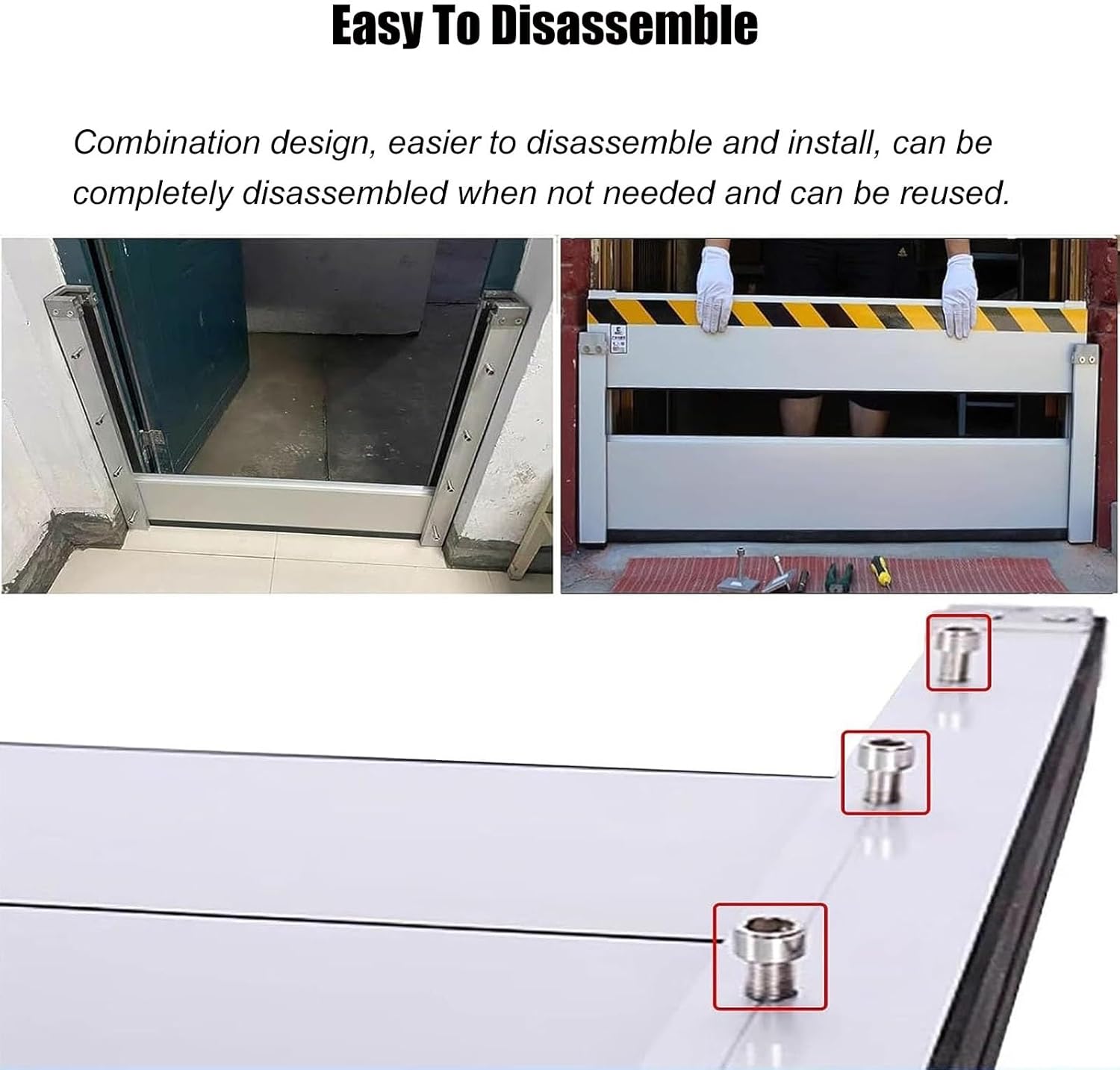 Easy To Disassemble

Combination design, easier to disassemble and install, can be completely disassembled when not needed and can be reused.