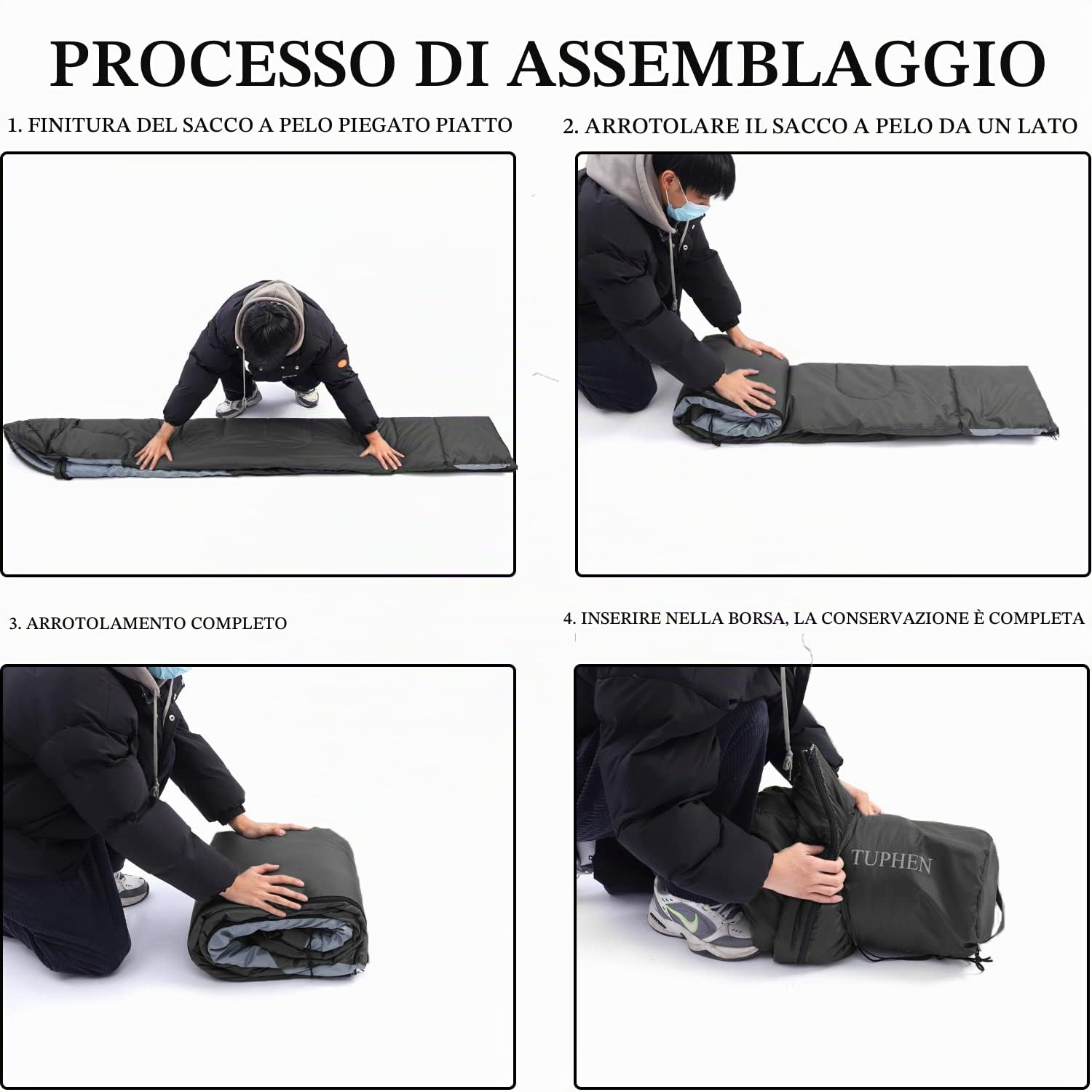 PROCESSO DI ASSEMBLAGGIO

1. FINITURA DEL SACCO A PELO PIEGATO PIATTO

2. ARROTOLARE IL SACCO A PELO DA UN LATO

3. ARROTOLAMENTO COMPLETO

4. INSERIRE NELLA BORSA, LA CONSERVAZIONE È COMPLETA

TUPHEN