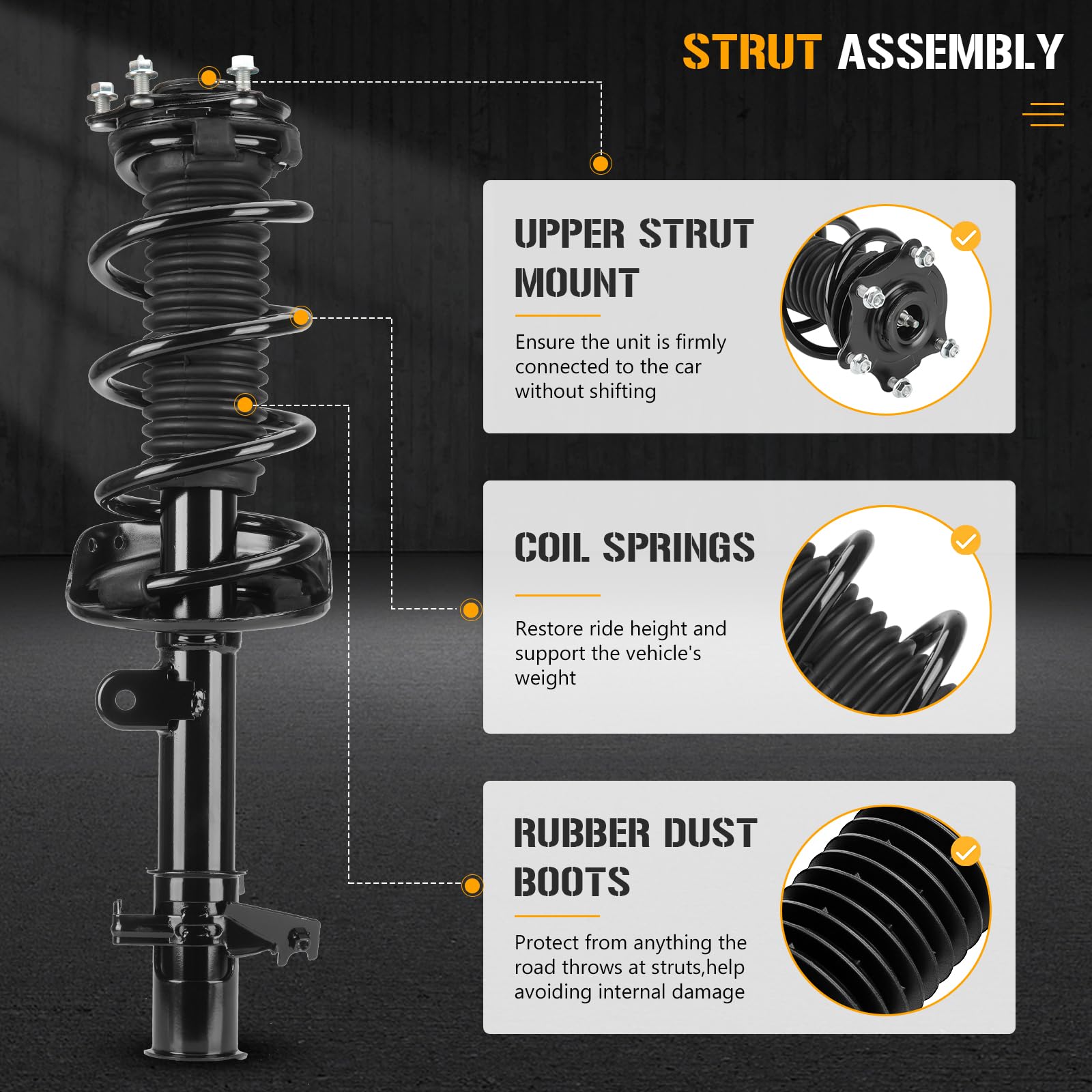 STRUT ASSEMBLY

UPPER STRUT MOUNT

Ensure the unit is firmly connected to the car without shifting

COIL SPRINGS

Restore ride height and support the vehicle's weight

RUBBER DUST BOOTS

Protect from anything the road throws at struts,help avoiding internal damage