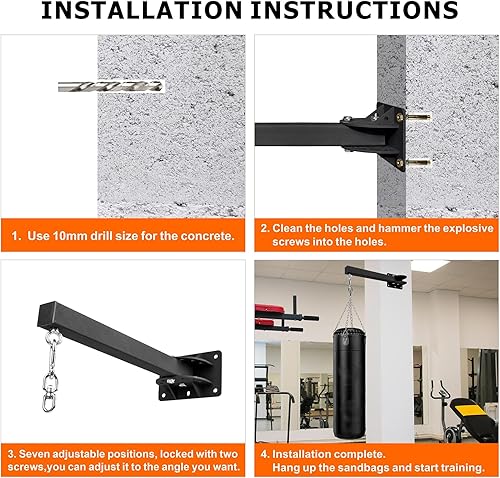 INSTALLATION INSTRUCTIONS

1. Use 10mm drill size for the concrete.

2. Clean the holes and hammer the explosive screws into the holes.

3. Seven adjustable positions, locked with two screws,you can adjust it to the angle you want.

4. Installation complete.
Hang up the sandbags and start training.