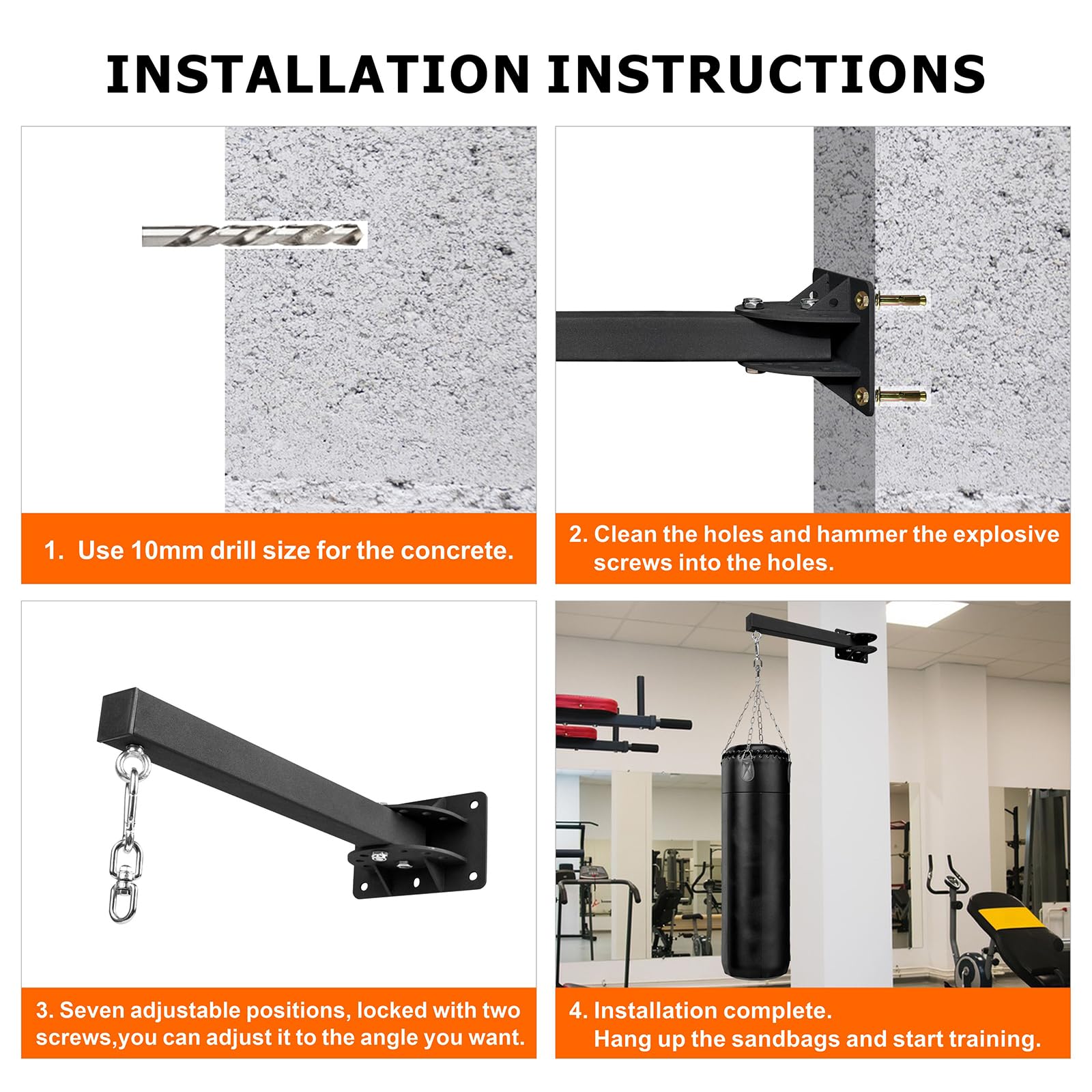 INSTALLATION INSTRUCTIONS

1. Use 10mm drill size for the concrete.

2. Clean the holes and hammer the explosive screws into the holes.

3. Seven adjustable positions, locked with two screws,you can adjust it to the angle you want.

4. Installation complete.
Hang up the sandbags and start training.