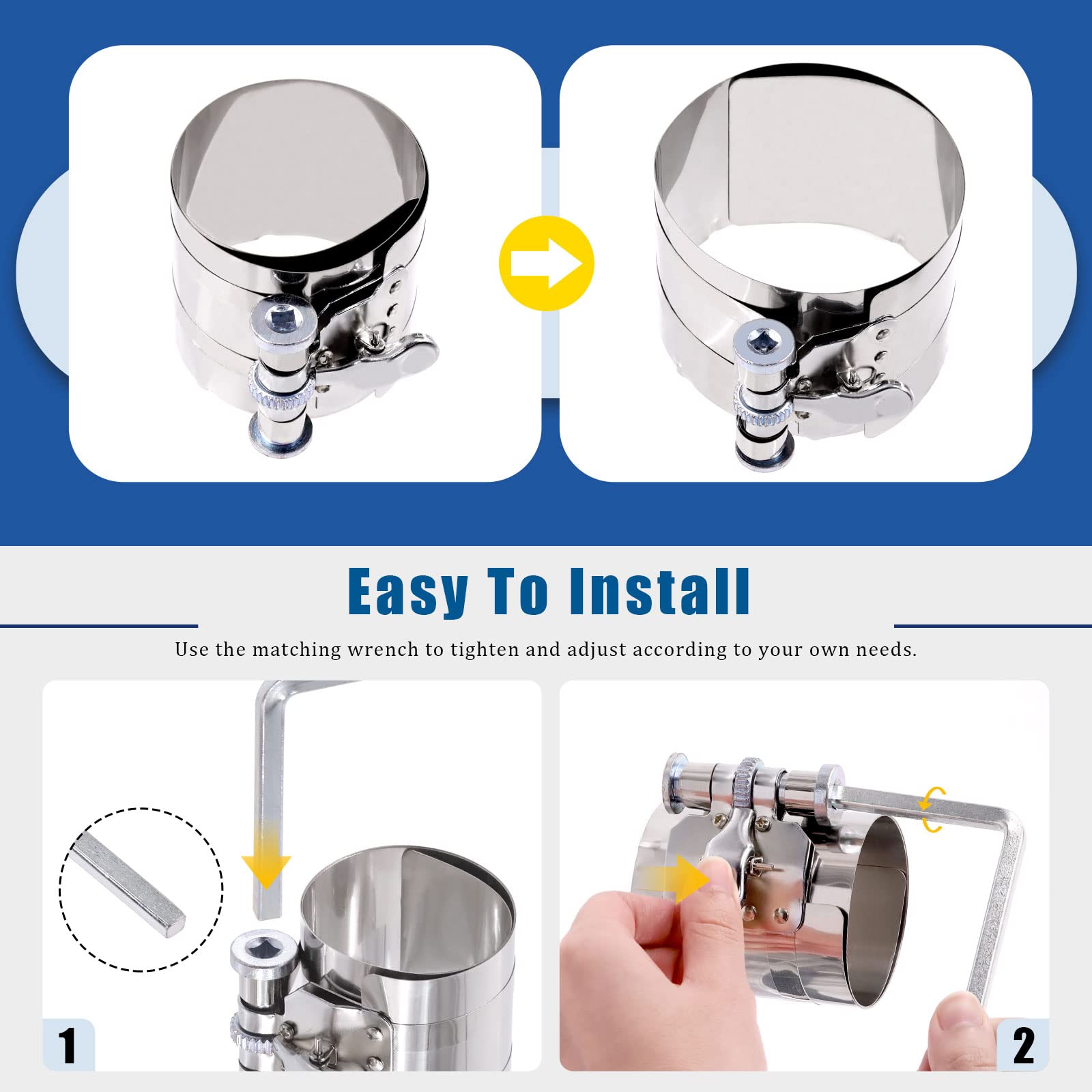 Easy To Install

Use the matching wrench to tighten and adjust according to your own needs.

1

2