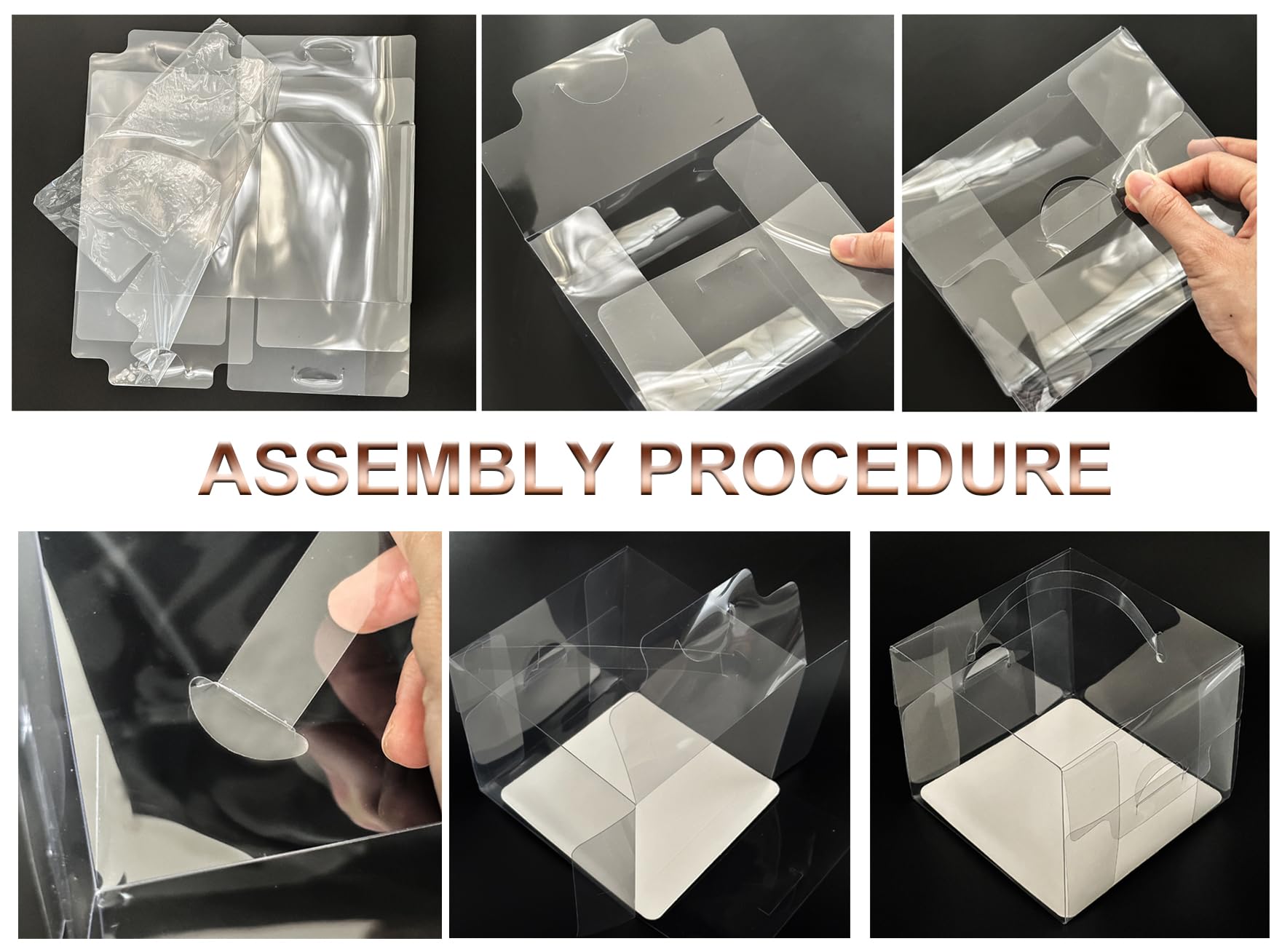 ASSEMBLY PROCEDURE