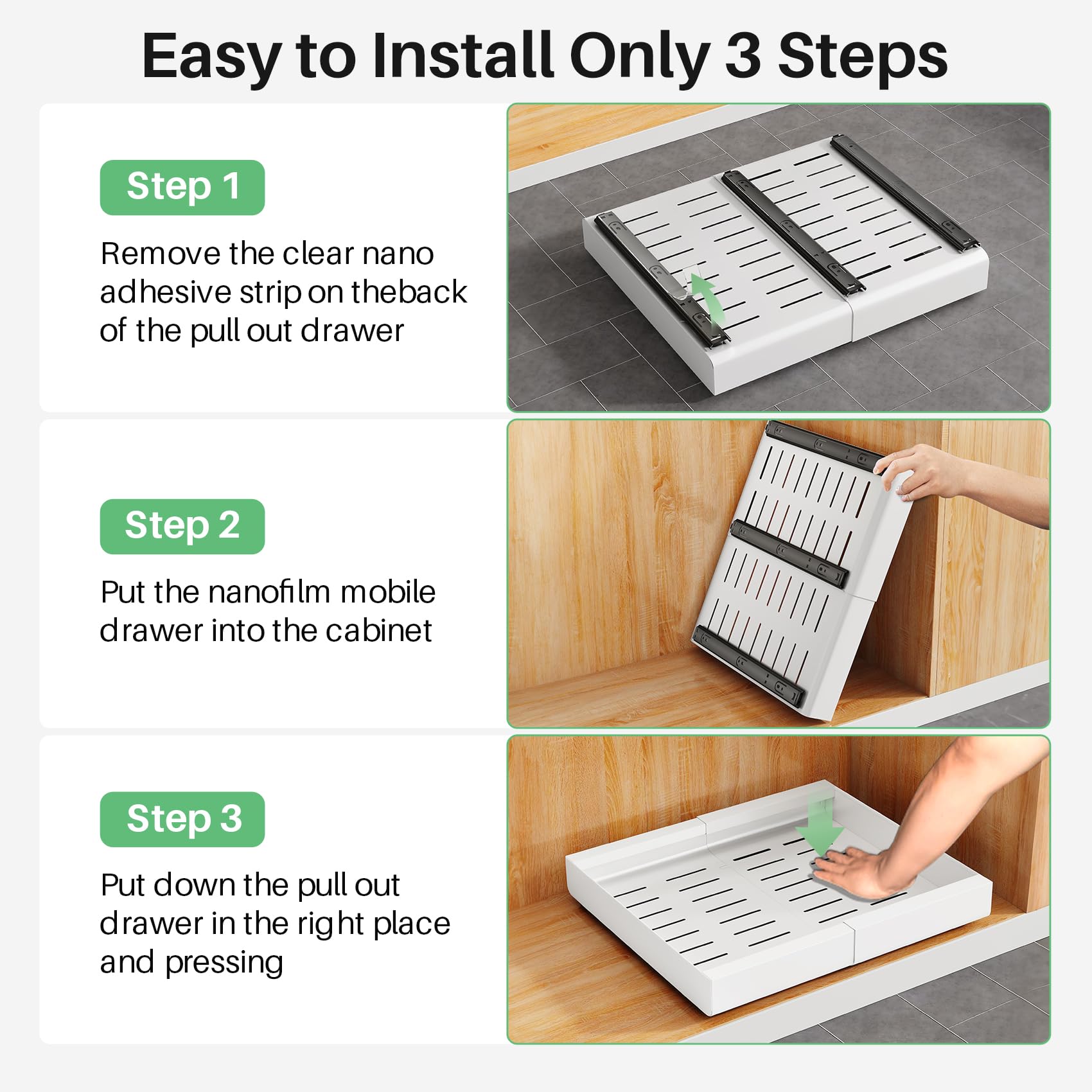 Easy to Install Only 3 Steps

Step 1

Remove the clear nano adhesive strip on theback of the pull out drawer

Step 2

Put the nanofilm mobile drawer into the cabinet

Step 3

Put down the pull out drawer in the right place and pressing