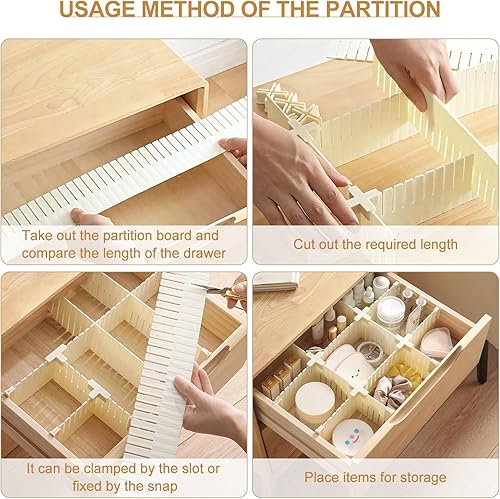 USAGE METHOD OF THE PARTITION

Take out the partition board and compare the length of the drawer

Cut out the required length

It can be clamped by the slot or fixed by the snap

Place items for storage