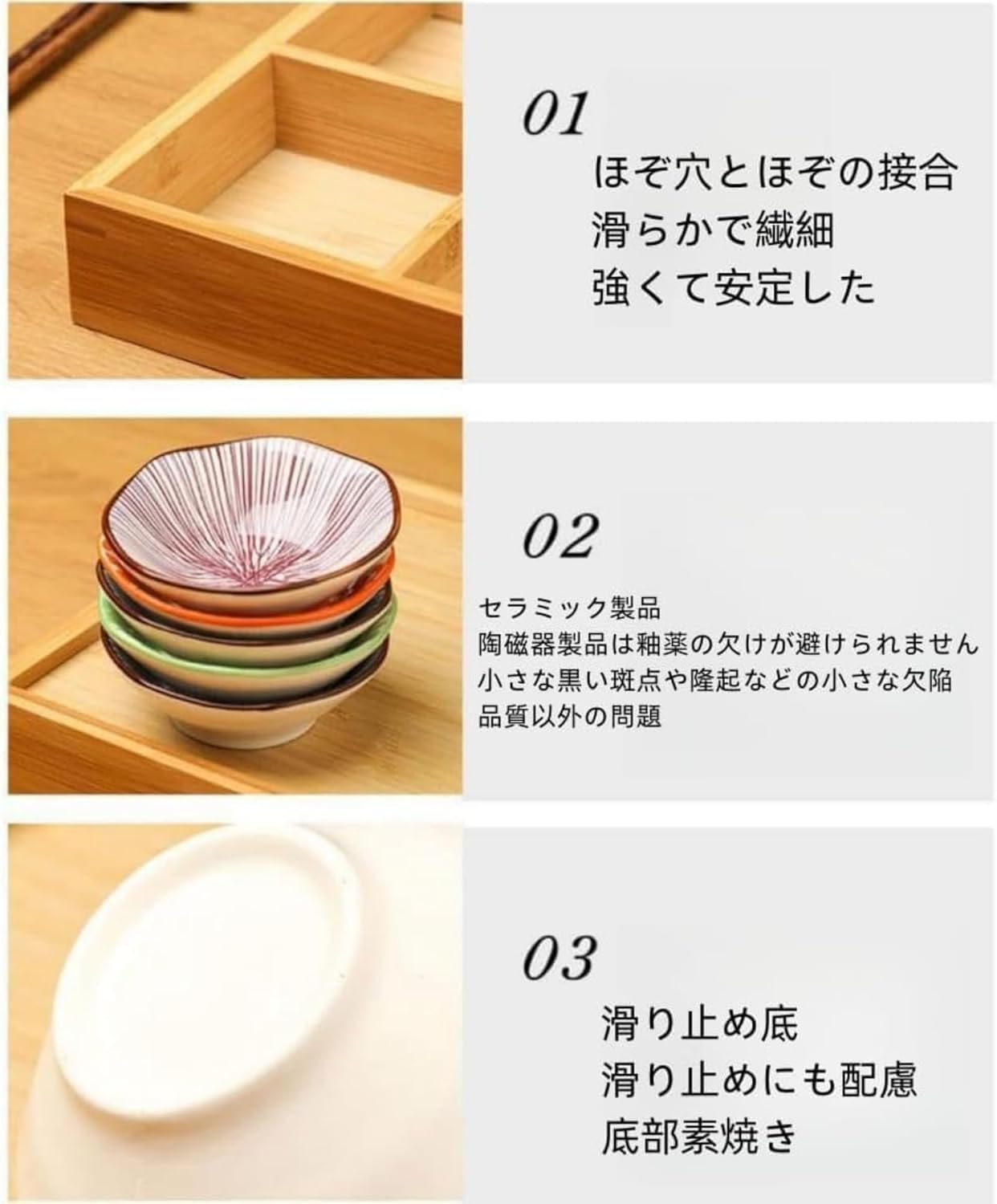 01

ほぞ穴とほぞの接合
滑らかで繊細
強くて安定した

02

セラミック製品
陶磁器製品は釉薬の欠けが避けられません
小さな黒い斑点や隆起などの小さな欠陥
品質以外の問題

03

滑り止め底
滑り止めにも配慮
底部素焼き