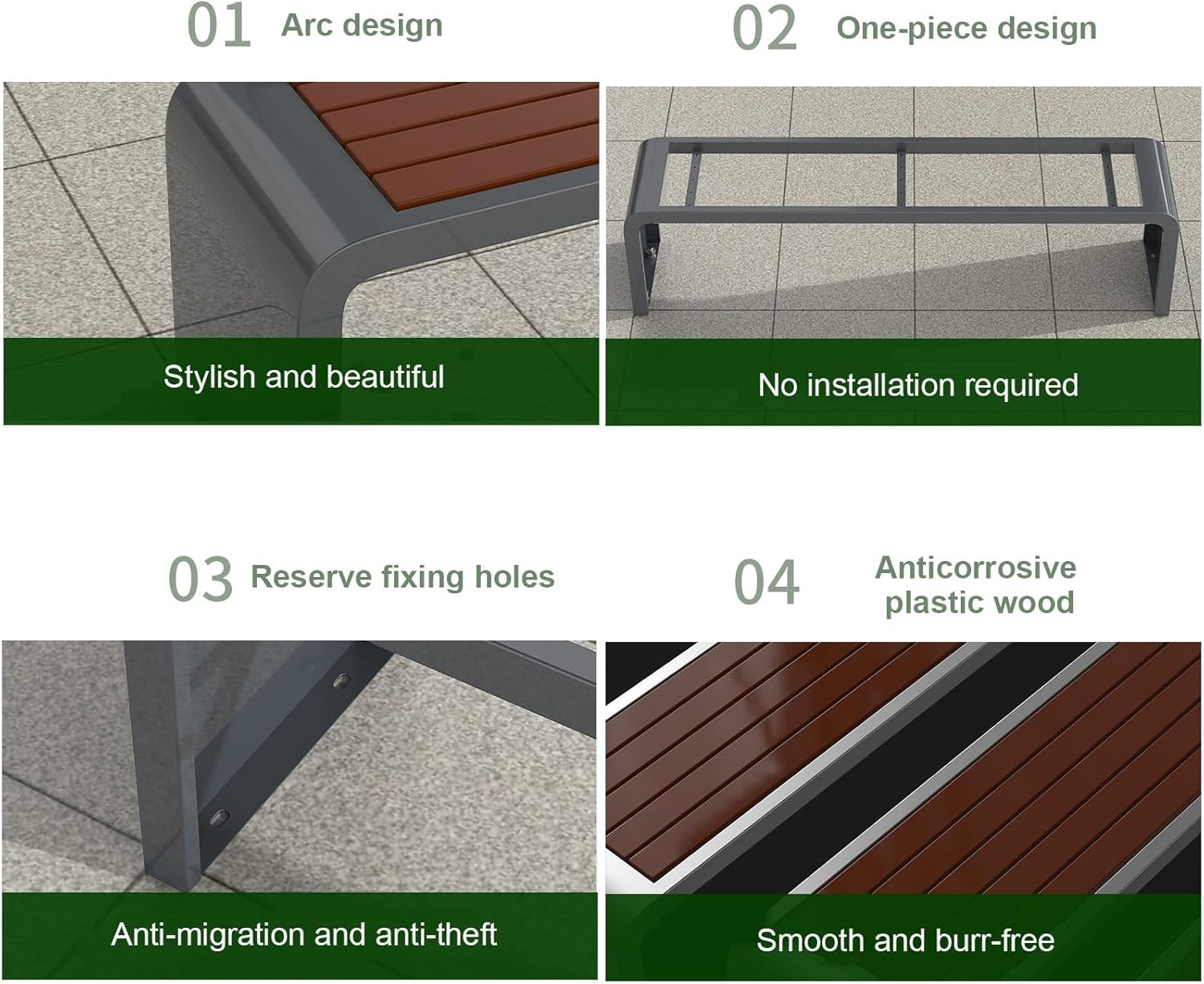 01 Arc design

Stylish and beautiful

02 One-piece design

No installation required

03 Reserve fixing holes

Anti-migration and anti-theft

04 Anticorrosive plastic wood

Smooth and burr-free