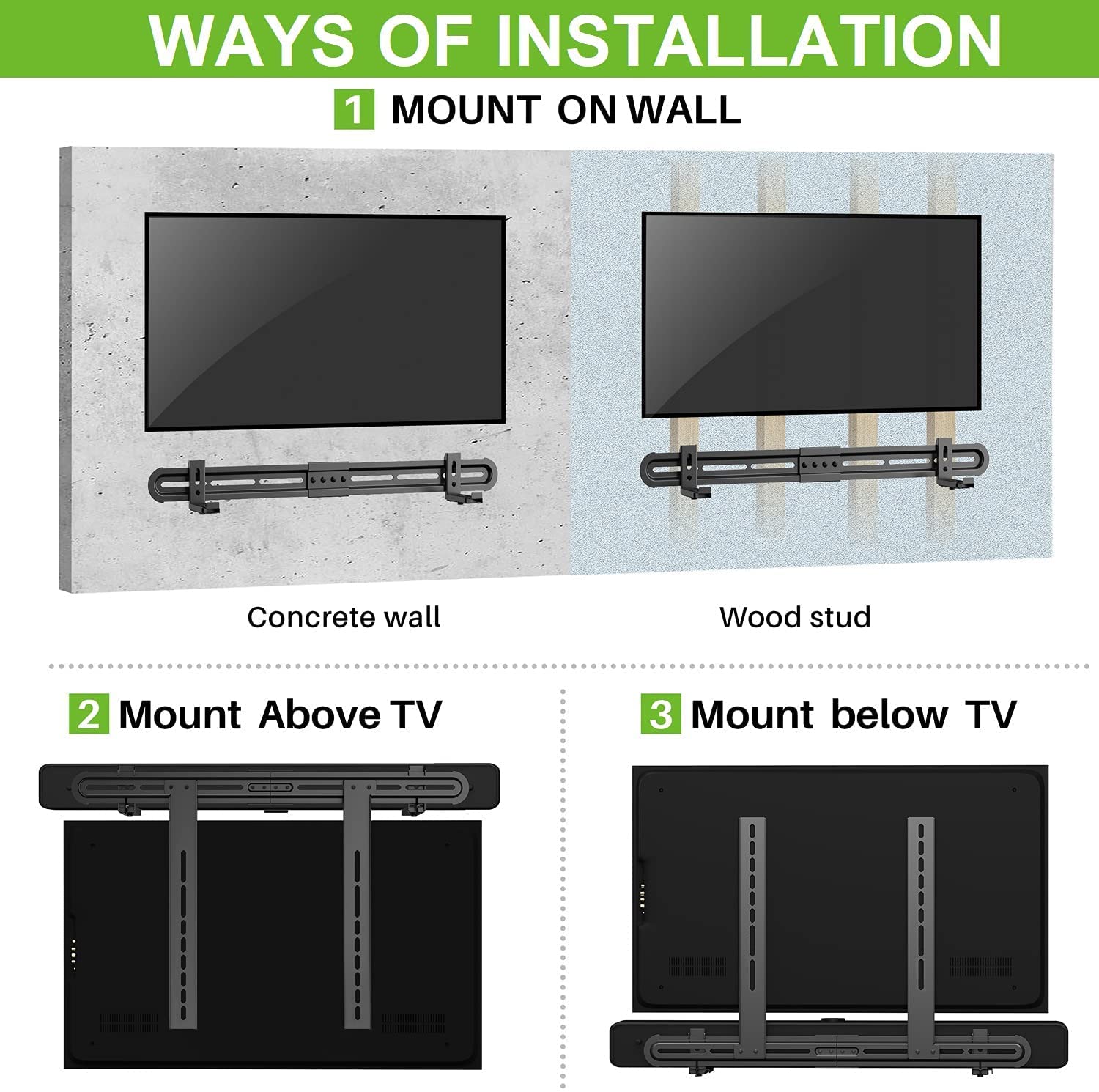 WAYS OF INSTALLATION

1 MOUNT ON WALL

Concrete wall

Wood stud

2 Mount Above TV

3 Mount below TV