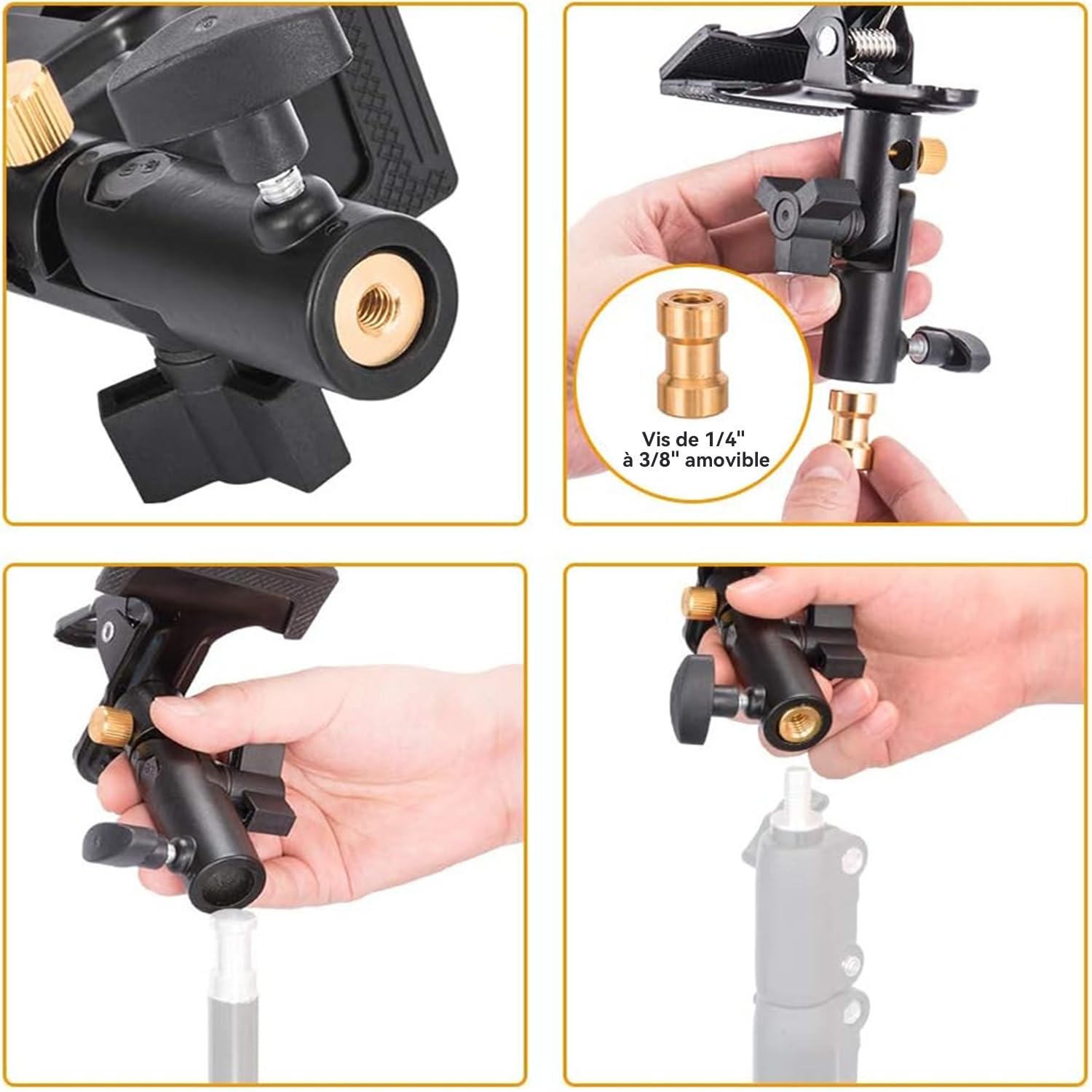 Vis de 1/4"
à 3/8" amovible