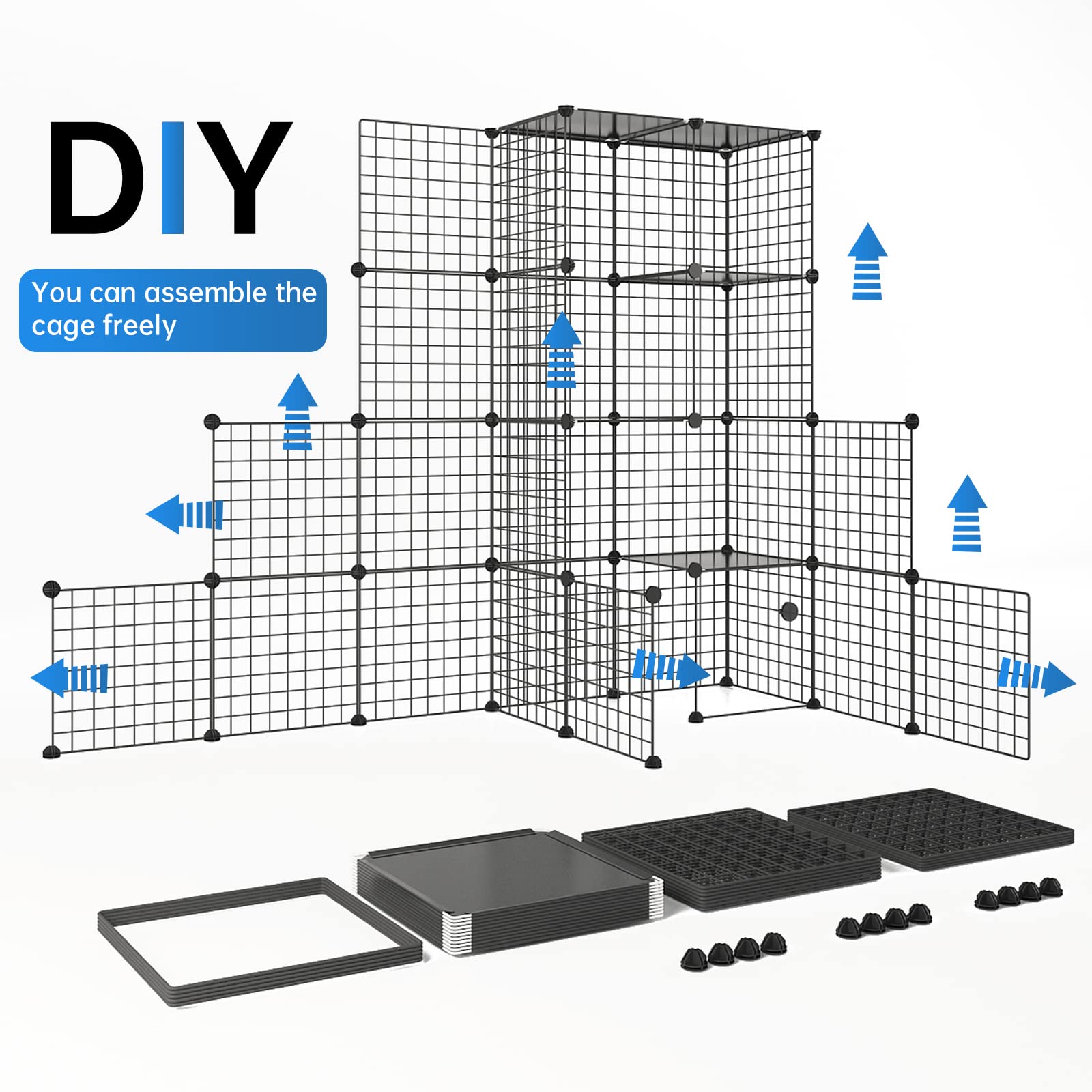 DIY

You can assemble the cage freely