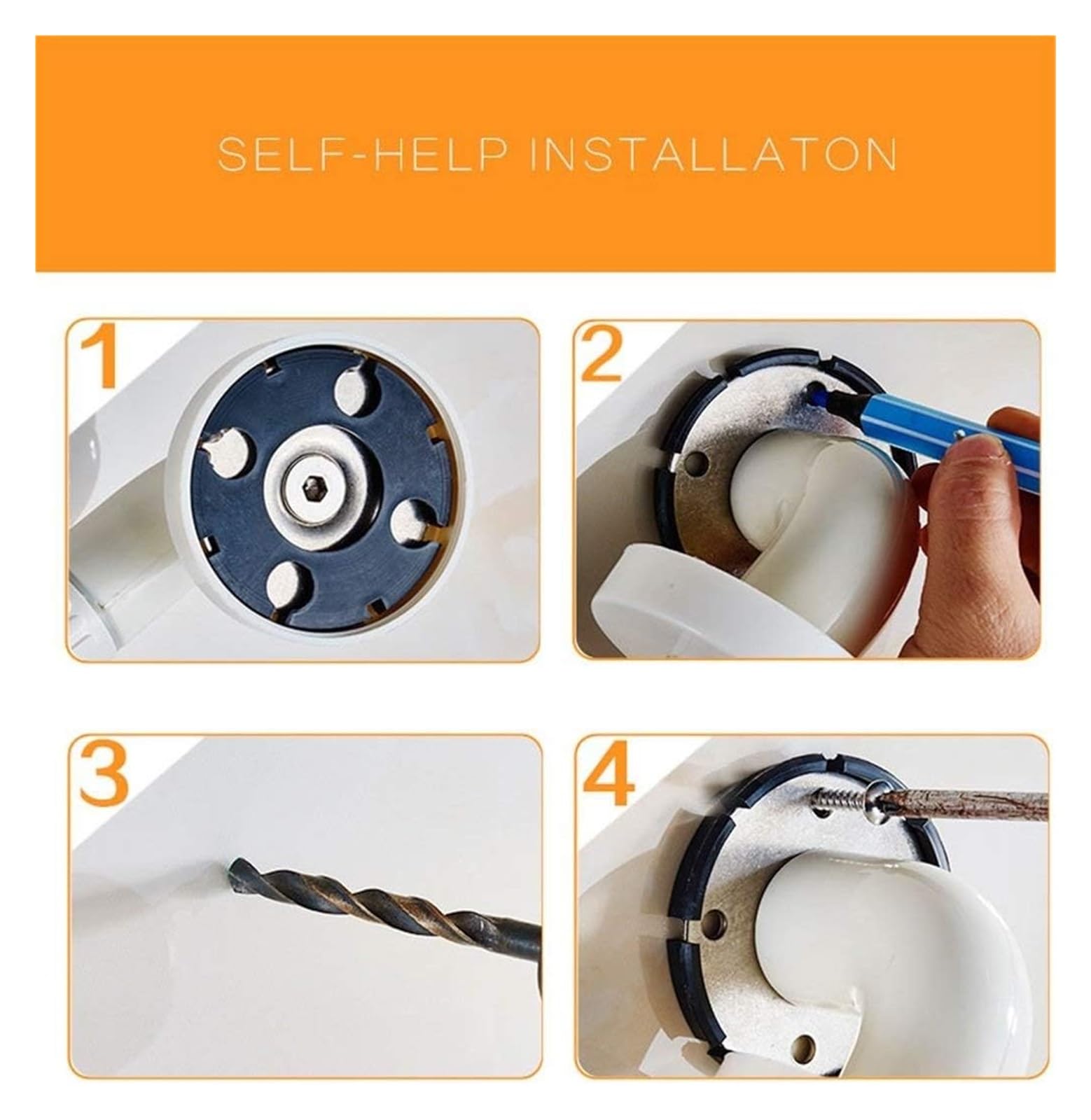 SELF-HELP INSTALLATON

1

2

3

4