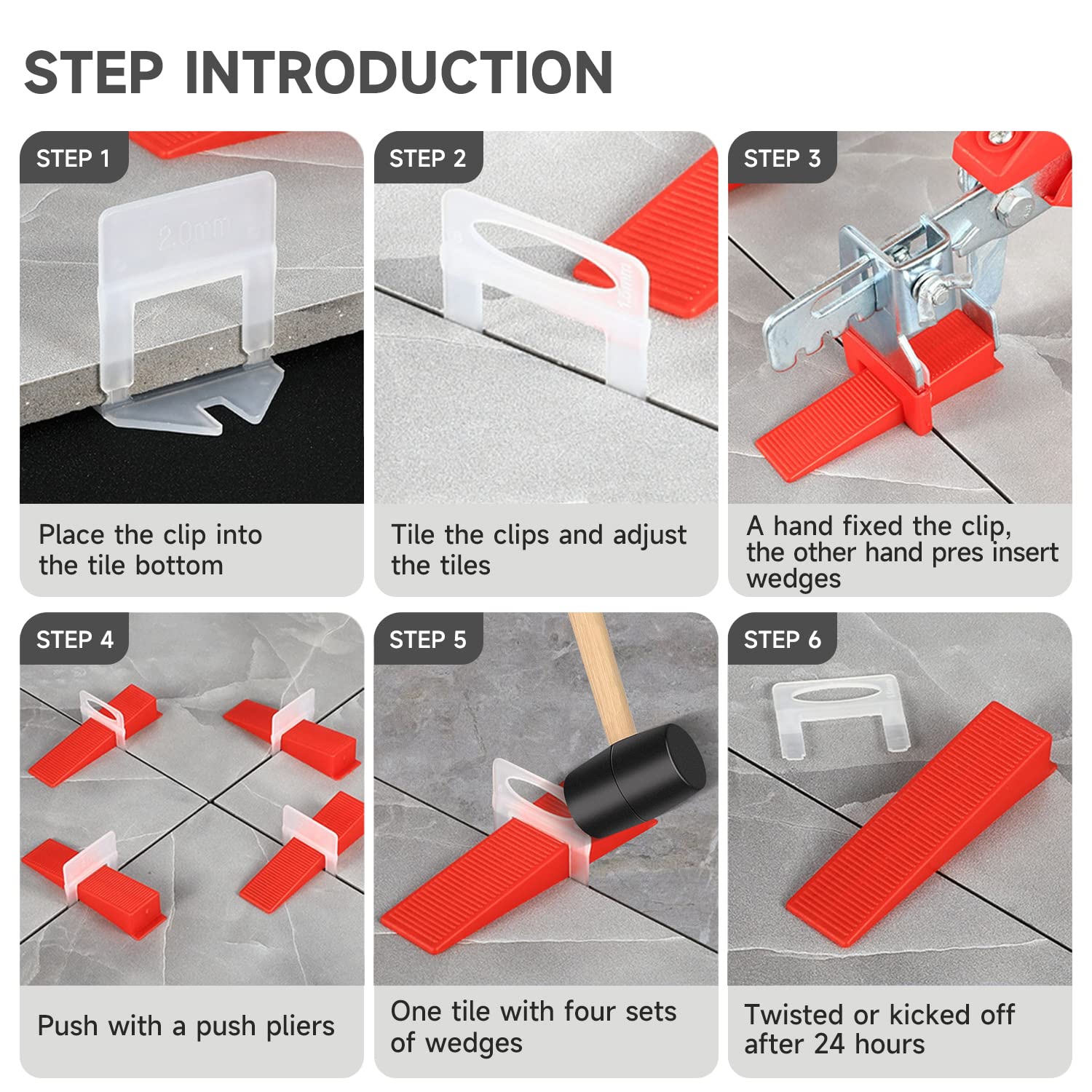 STEP INTRODUCTION

STEP 1

2.0mm

Place the clip into the tile bottom

STEP 2

Tile the clips and adjust the tiles

STEP 3

A hand fixed the clip, the other hand pres insert wedges

STEP 4

Push with a push pliers

STEP 5

One tile with four sets of wedges

STEP 6

Twisted or kicked off after 24 hours