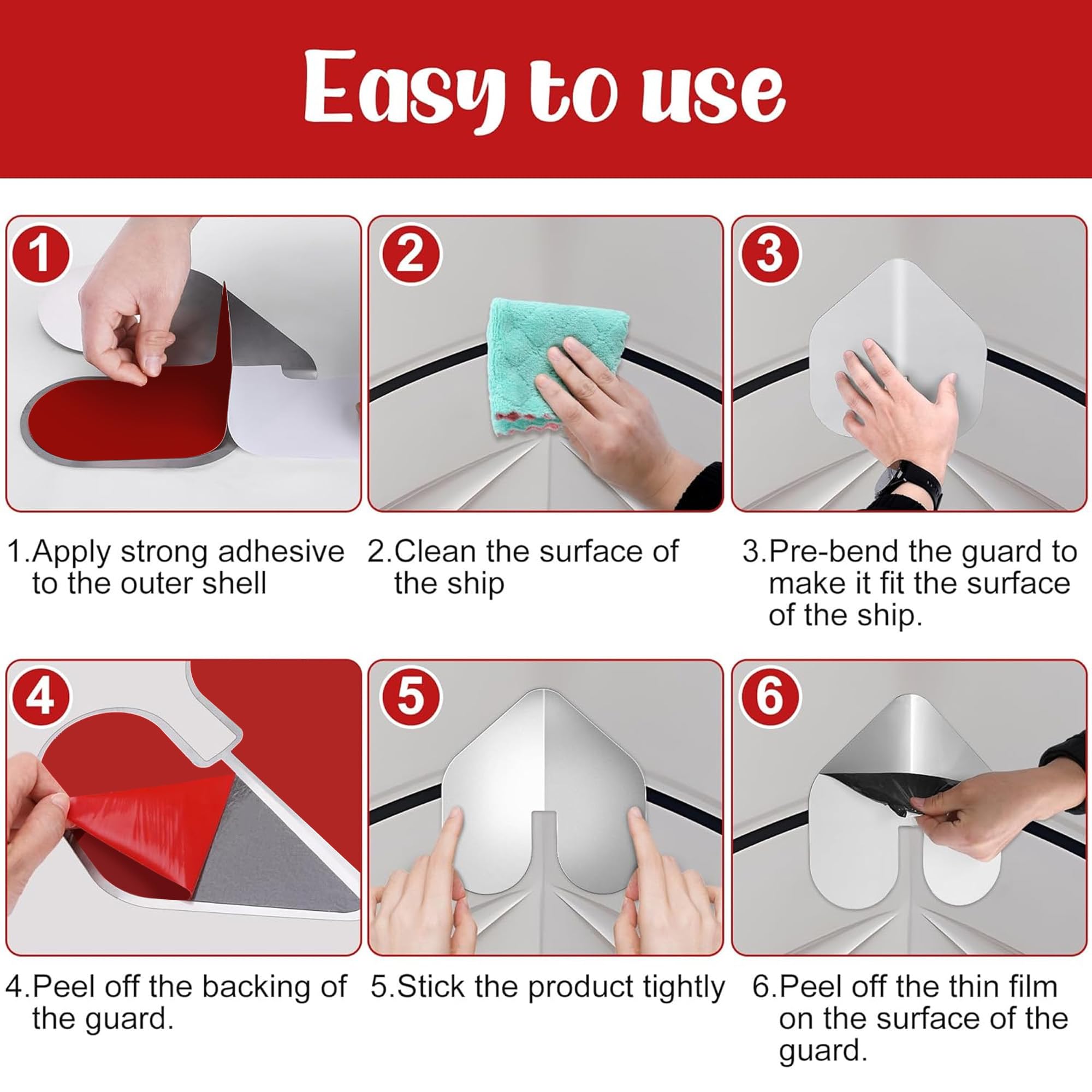 Easy to use

1

2

3

1.Apply strong adhesive to the outer shell

2.Clean the surface of the ship

3.Pre-bend the guard to make it fit the surface of the ship.

4

5

6

4.Peel off the backing of the guard.

5.Stick the product tightly

6.Peel off the thin film on the surface of the guard.