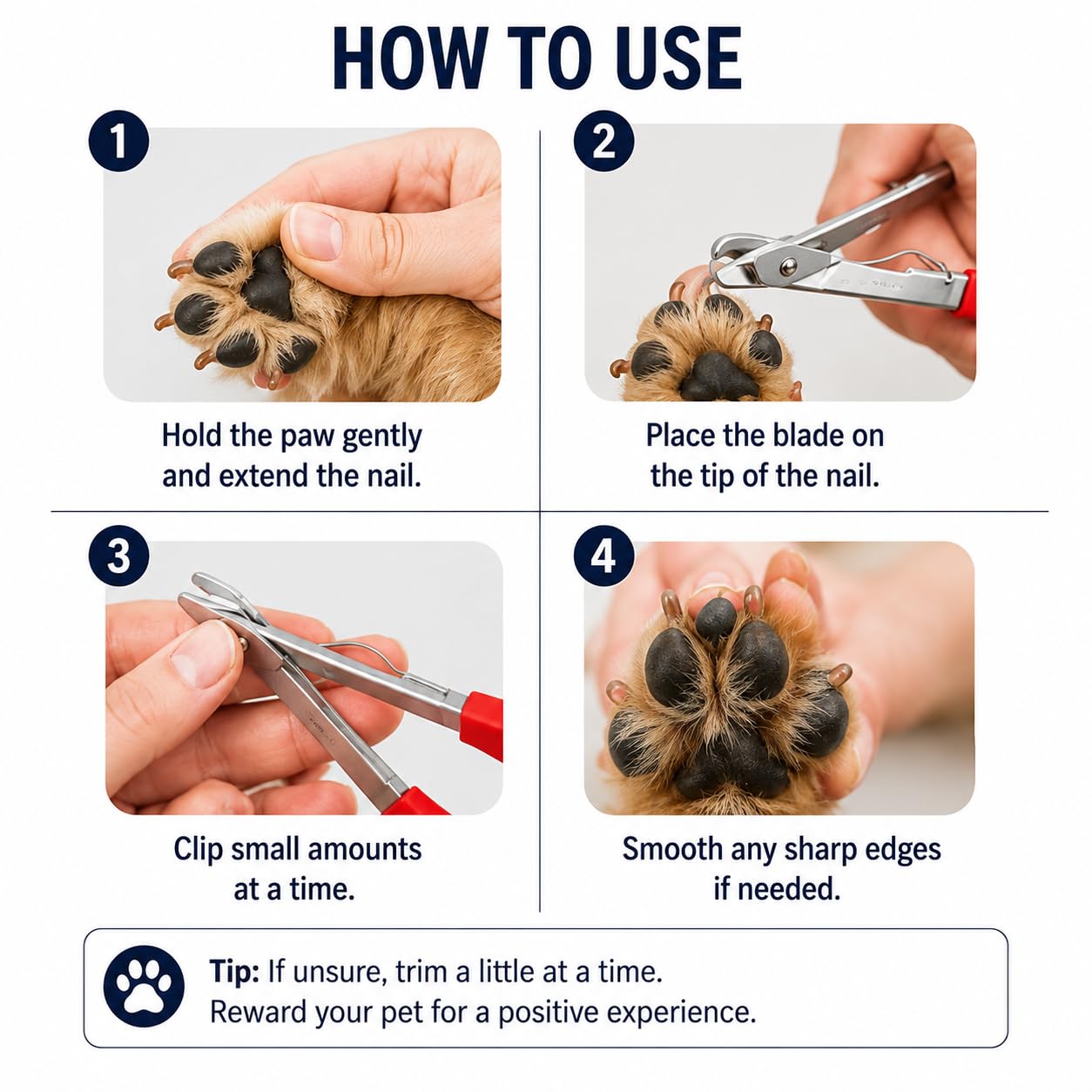 HOW TO USE

1

Hold the paw gently and extend the nail.

2

Place the blade on the tip of the nail.

3

Clip small amounts at a time.

4

Smooth any sharp edges if needed.

Tip: If unsure, trim a little at a time.
Reward your pet for a positive experience.