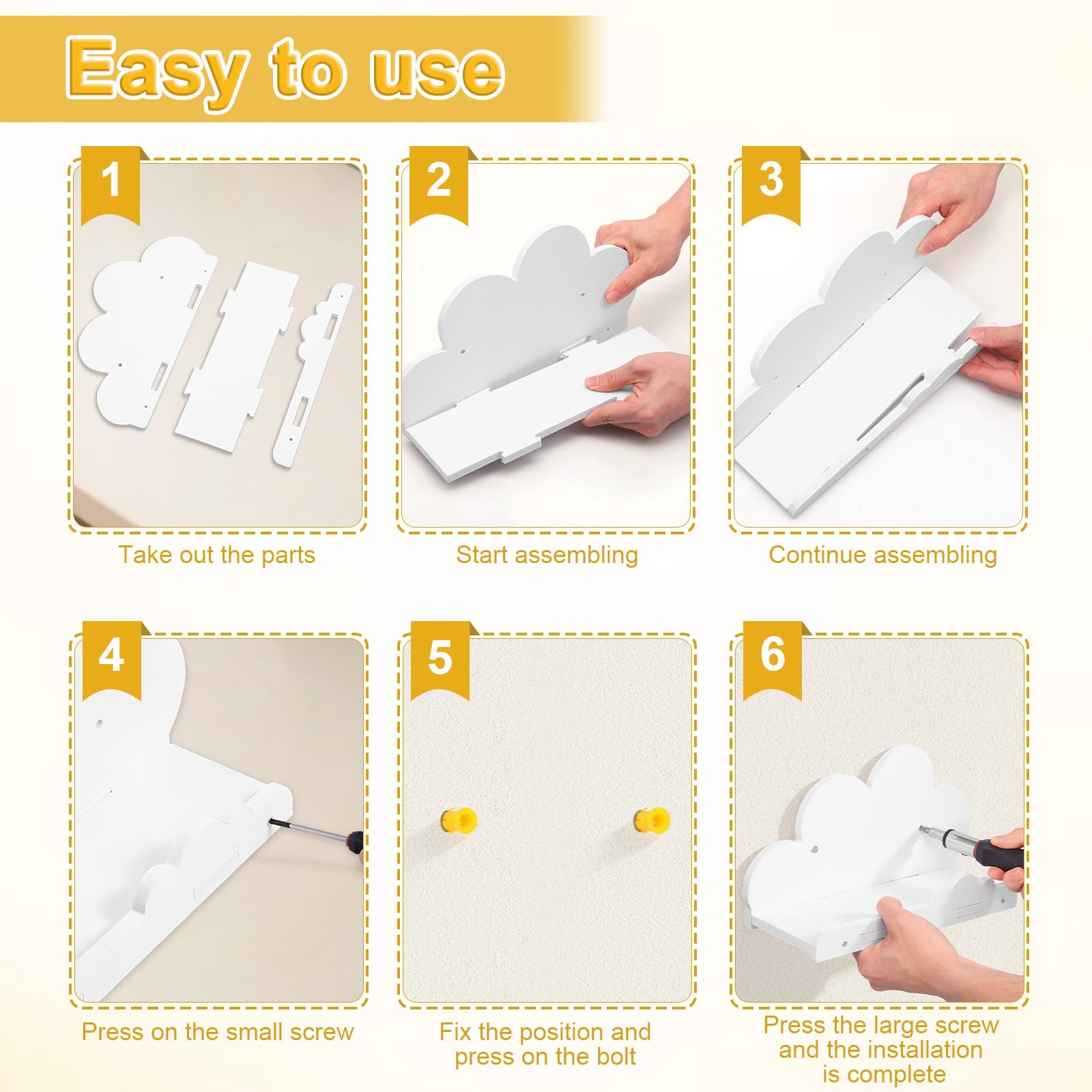 Easy to use

1
Take out the parts

2
Start assembling

3
Continue assembling

4
Press on the small screw

5
Fix the position and press on the bolt

6
Press the large screw and the installation is complete