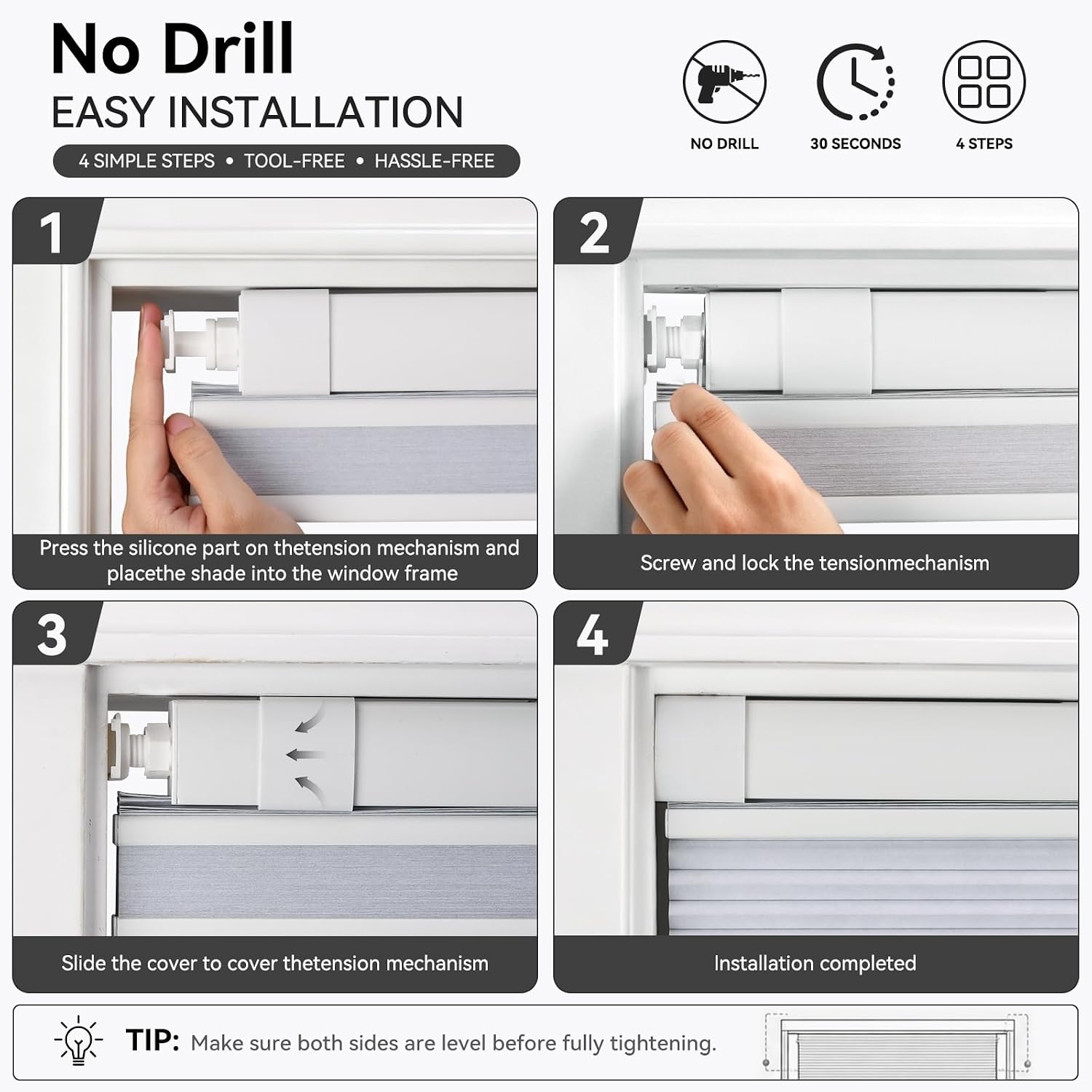 No Drill
EASY INSTALLATION

4 SIMPLE STEPS • TOOL-FREE • HASSLE-FREE

NO DRILL

30 SECONDS

4 STEPS

1

Press the silicone part on thetension mechanism and placethe shade into the window frame

2

Screw and lock the tensionmechanism

3

Slide the cover to cover thetension mechanism

4

Installation completed

TIP: Make sure both sides are level before fully tightening.