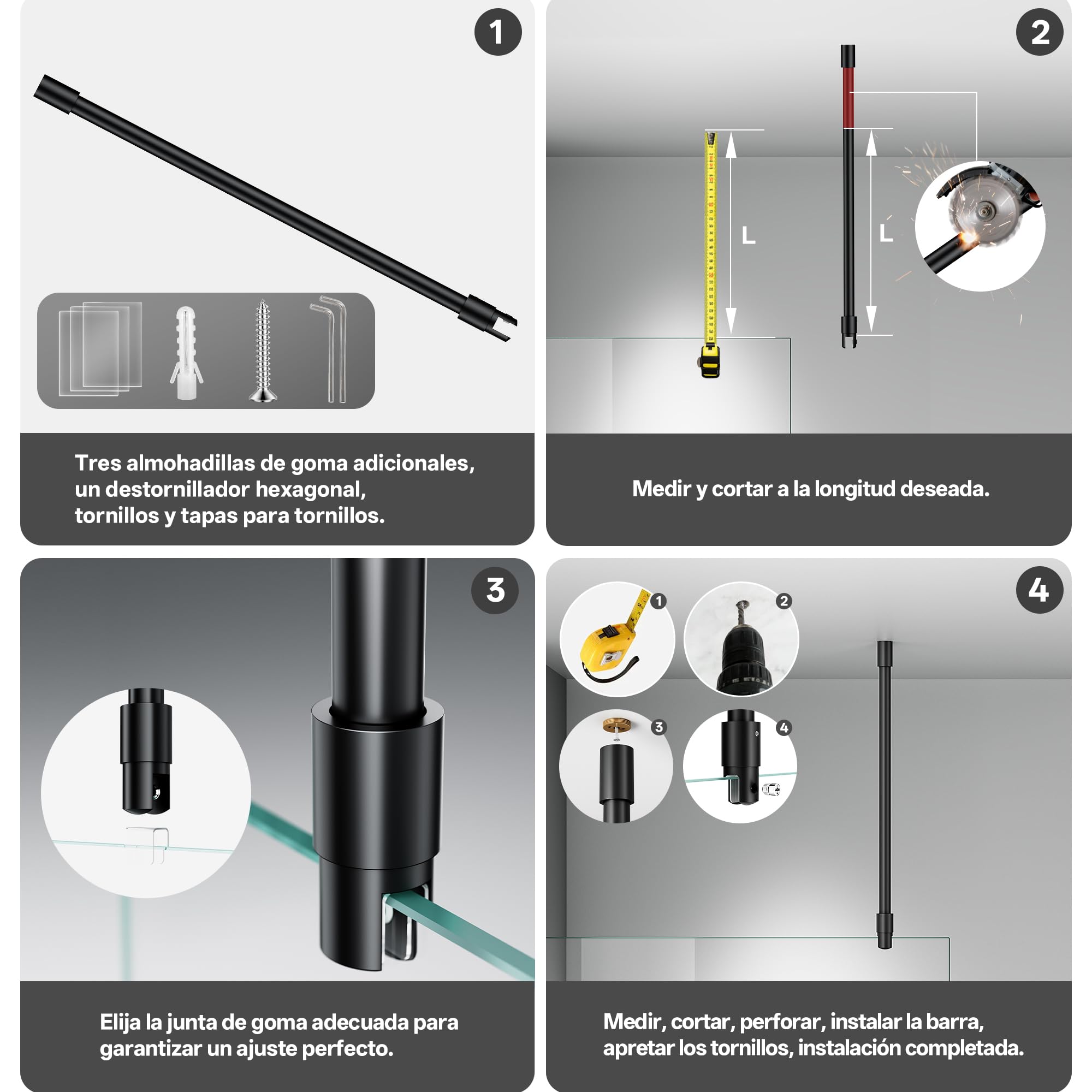 1

Tres almohadillas de goma adicionales, un destornillador hexagonal, tornillos y tapas para tornillos.

2

L

L

Medir y cortar a la longitud deseada.

3

Elija la junta de goma adecuada para garantizar un ajuste perfecto.

4

1

2

3

4

Medir, cortar, perforar, instalar la barra, apretar los tornillos, instalación completada.