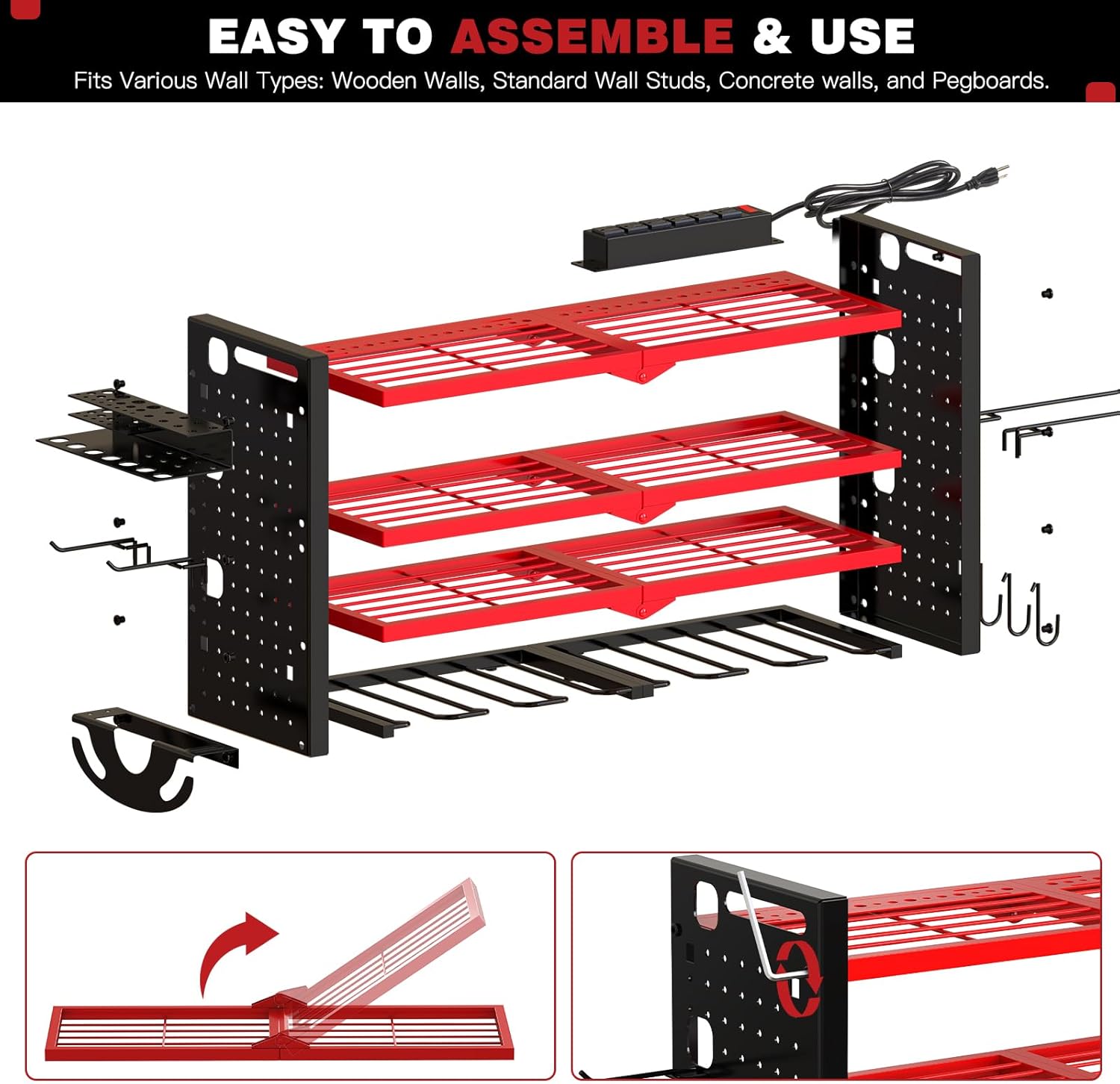 EASY TO ASSEMBLE & USE

Fits Various Wall Types: Wooden Walls, Standard Wall Studs, Concrete walls, and Pegboards.