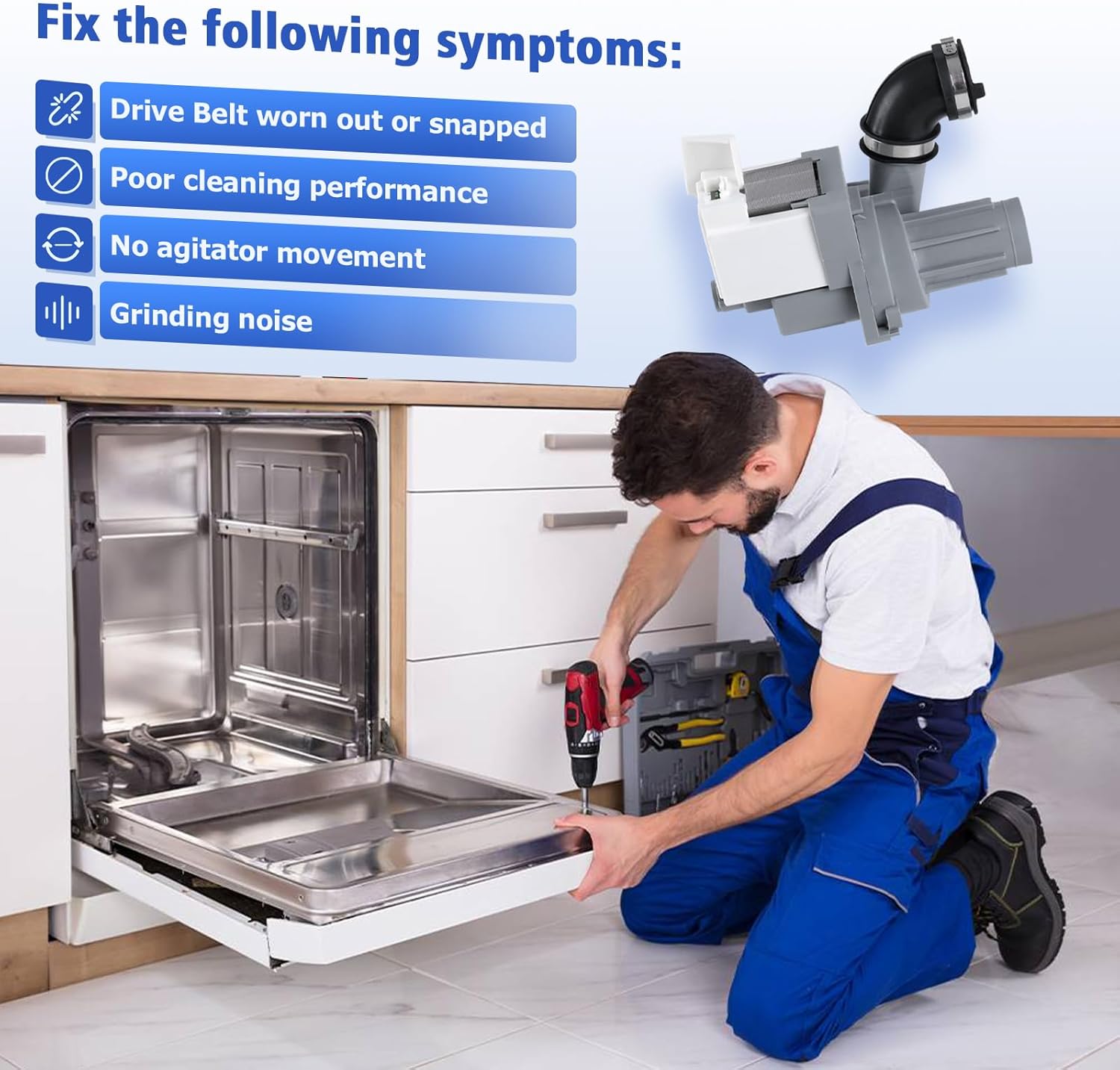 Fix the following symptoms:

Drive Belt worn out or snapped

Poor cleaning performance

No agitator movement

Grinding noise