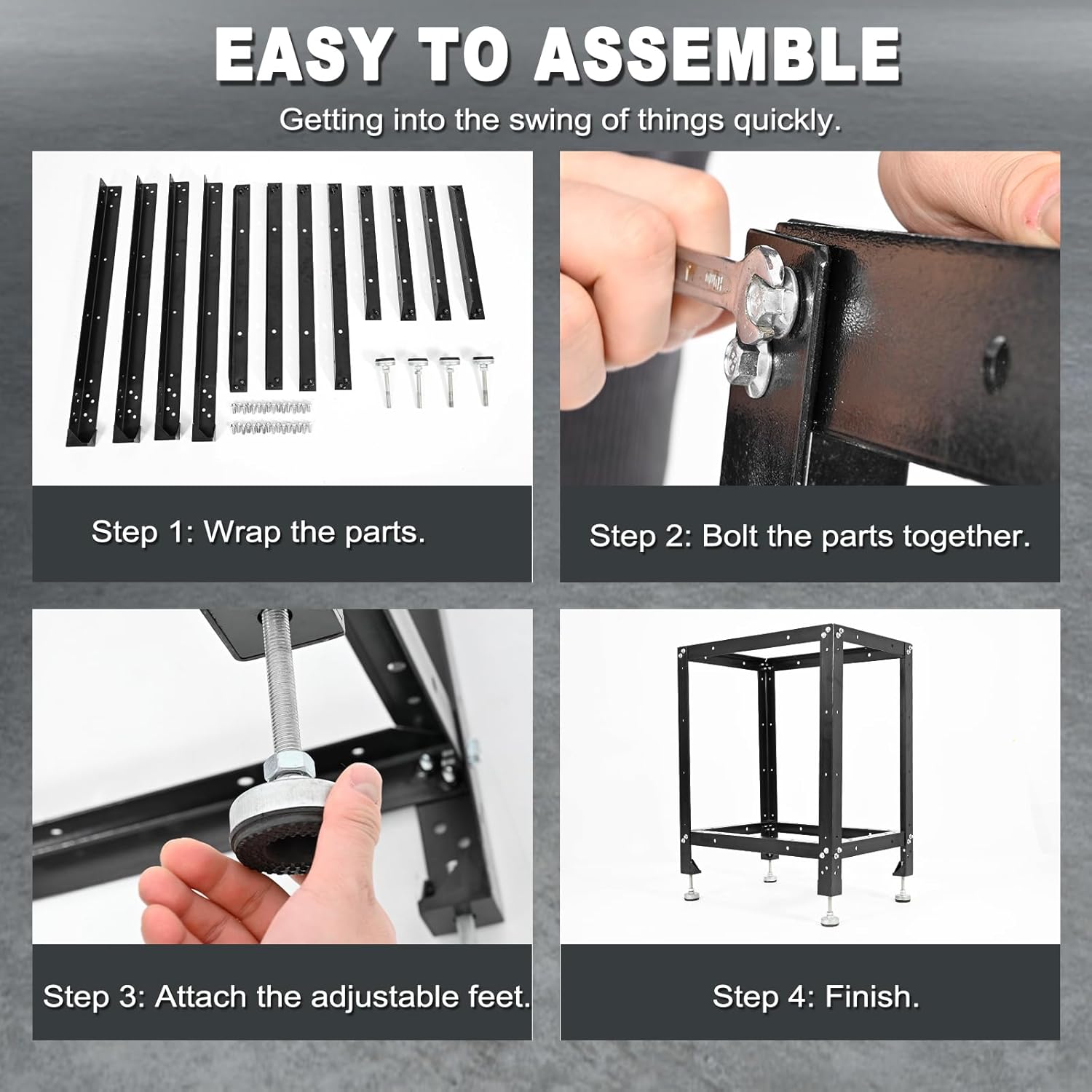 EASY TO ASSEMBLE

Getting into the swing of things quickly.

Step 1: Wrap the parts.

Step 2: Bolt the parts together.

Step 3: Attach the adjustable feet.

Step 4: Finish.