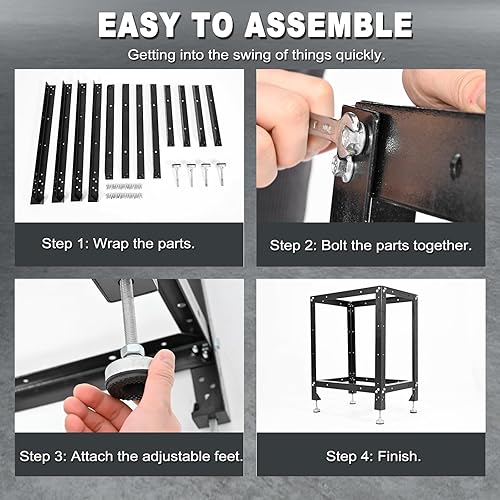 EASY TO ASSEMBLE

Getting into the swing of things quickly.

Step 1: Wrap the parts.

Step 2: Bolt the parts together.

Step 3: Attach the adjustable feet.

Step 4: Finish.