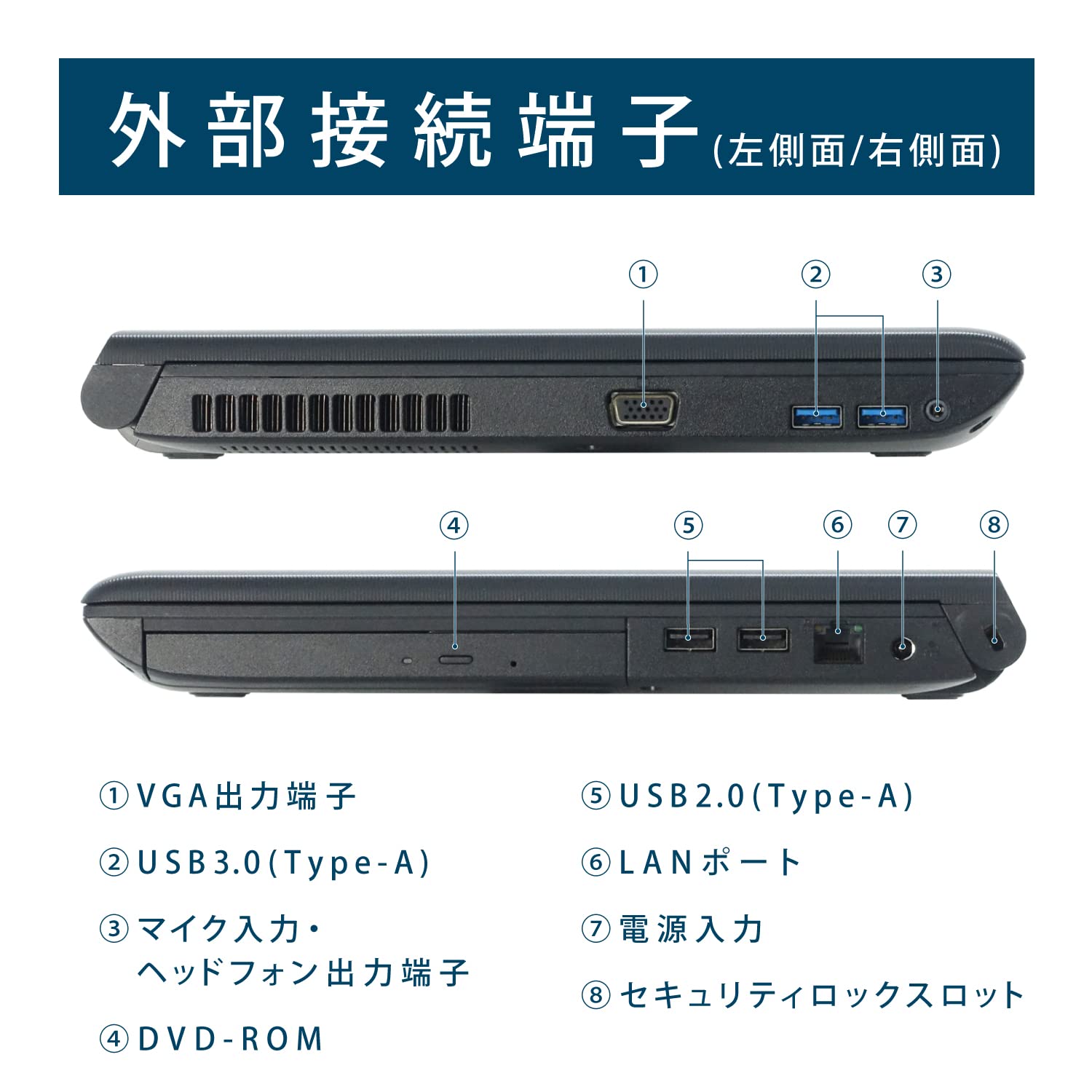 外部接続端子(左側面/右側面)

①

②

③

④

⑤

⑥

⑦

⑧

①VGA出力端子

②USB3.0(Type-A)

③マイク入力・ヘッドフォン出力端子

④DVD-ROM

⑤USB2.0(Type-A)

⑥LANポート

⑦電源入力

⑧セキュリティロックスロット