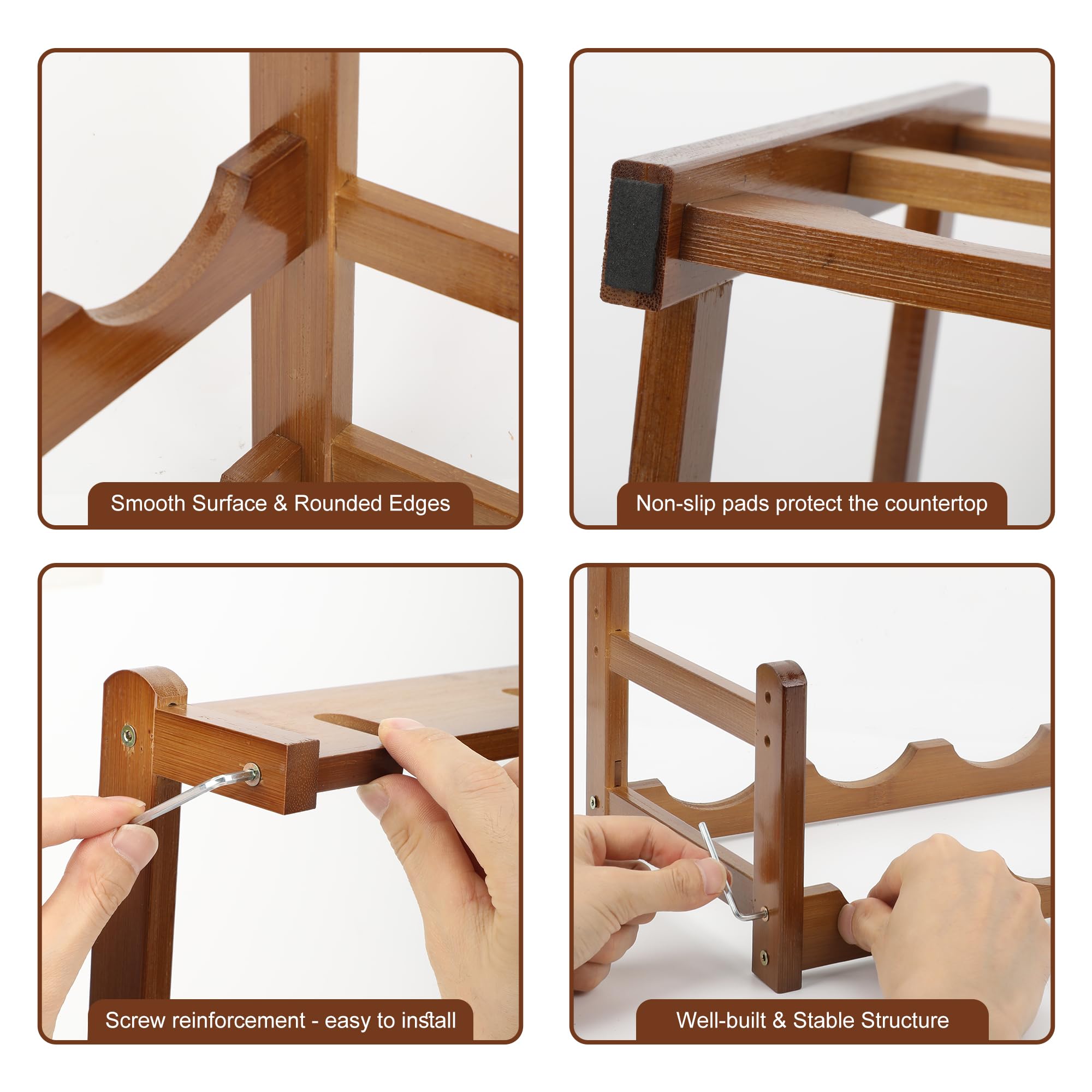 Smooth Surface & Rounded Edges

Non-slip pads protect the countertop

Screw reinforcement - easy to install

Well-built & Stable Structure