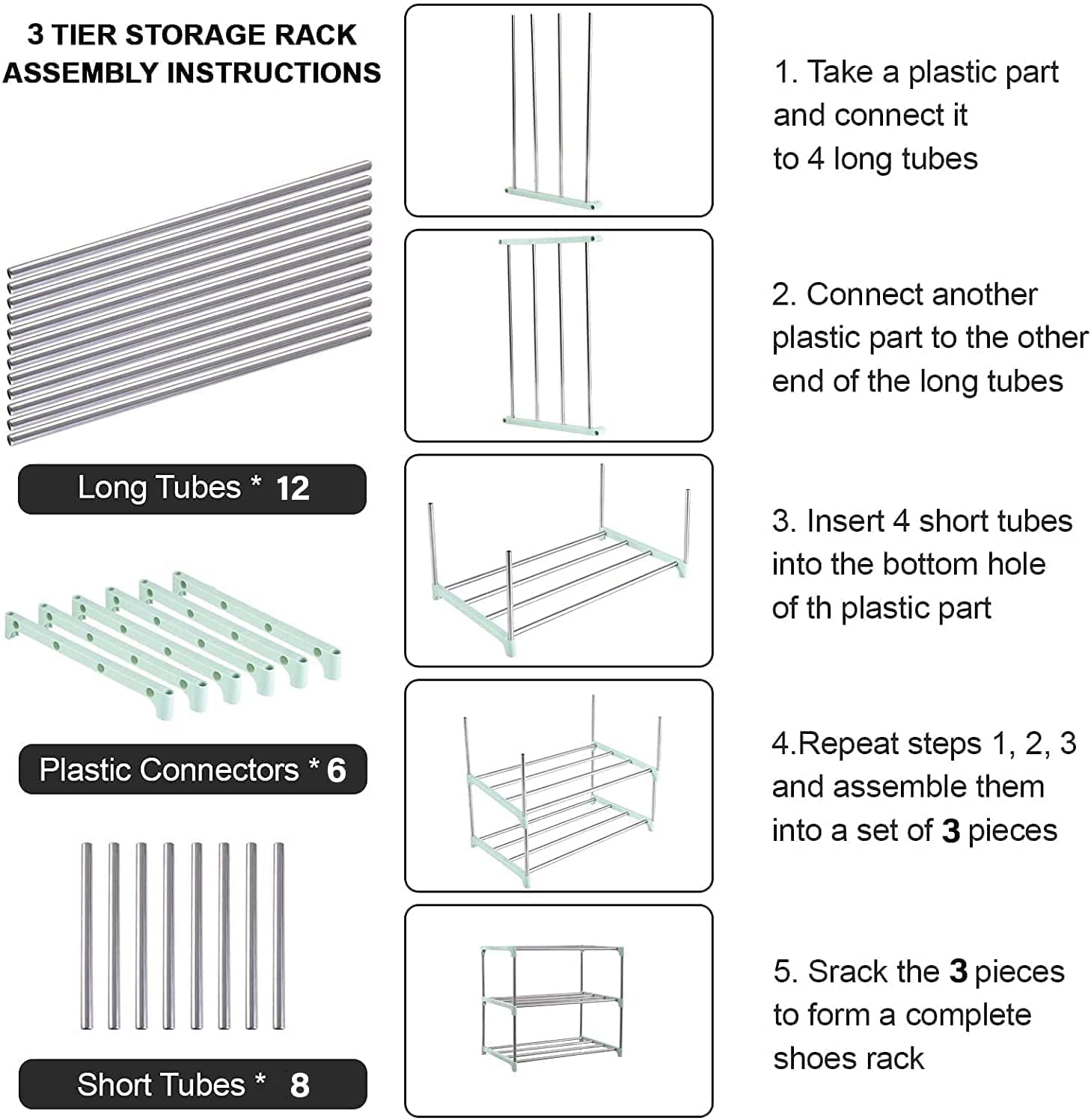 3 TIER STORAGE RACK ASSEMBLY INSTRUCTIONS

Long Tubes * 12

Plastic Connectors * 6

Short Tubes * 8

1. Take a plastic part and connect it to 4 long tubes

2. Connect another plastic part to the other end of the long tubes

3. Insert 4 short tubes into the bottom hole of th plastic part

4.Repeat steps 1, 2, 3 and assemble them into a set of 3 pieces

5. Srack the 3 pieces to form a complete shoes rack