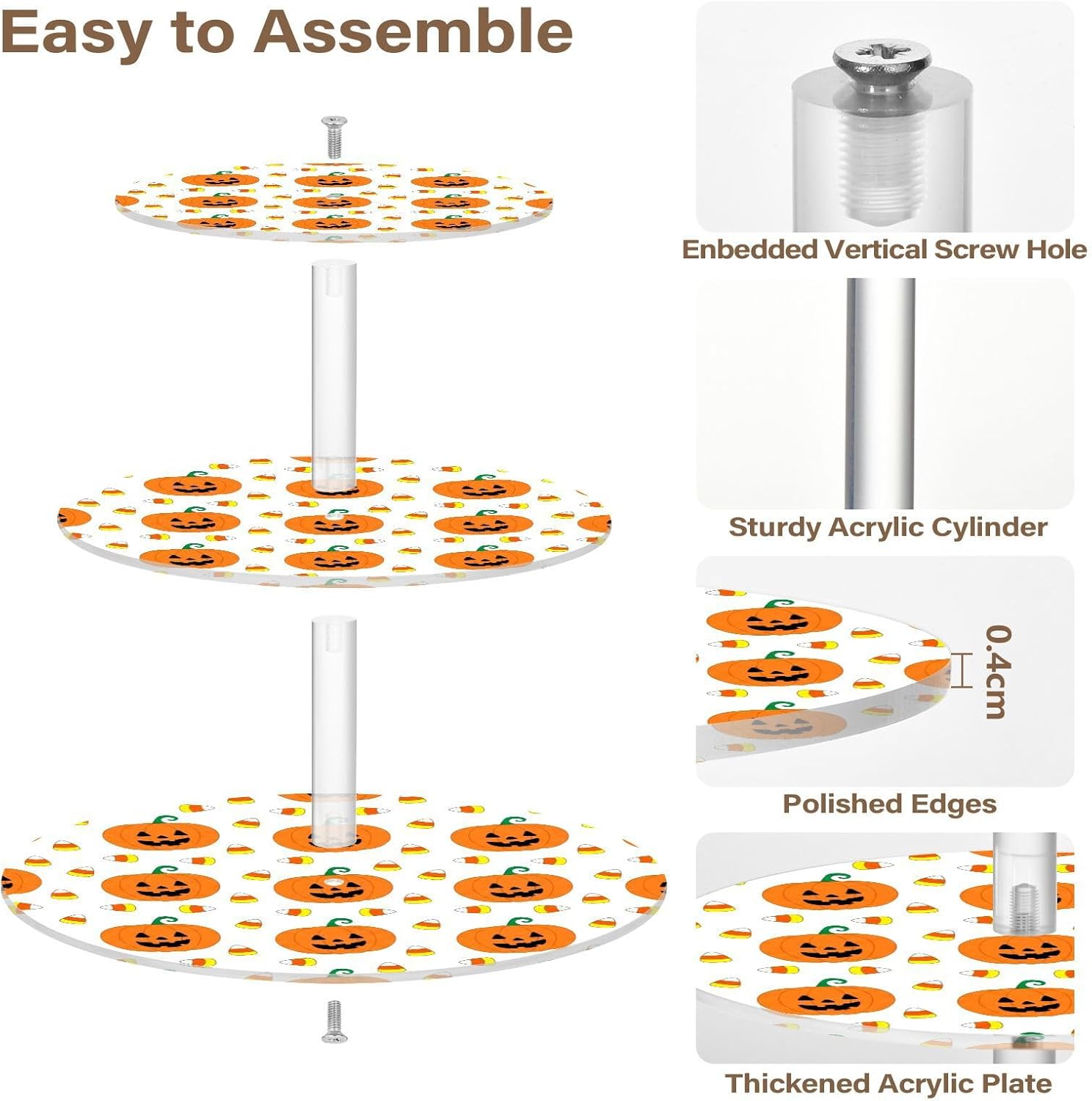 Easy to Assemble

Enbedded Vertical Screw Hole

Sturdy Acrylic Cylinder

0.4cm

Polished Edges

Thickened Acrylic Plate