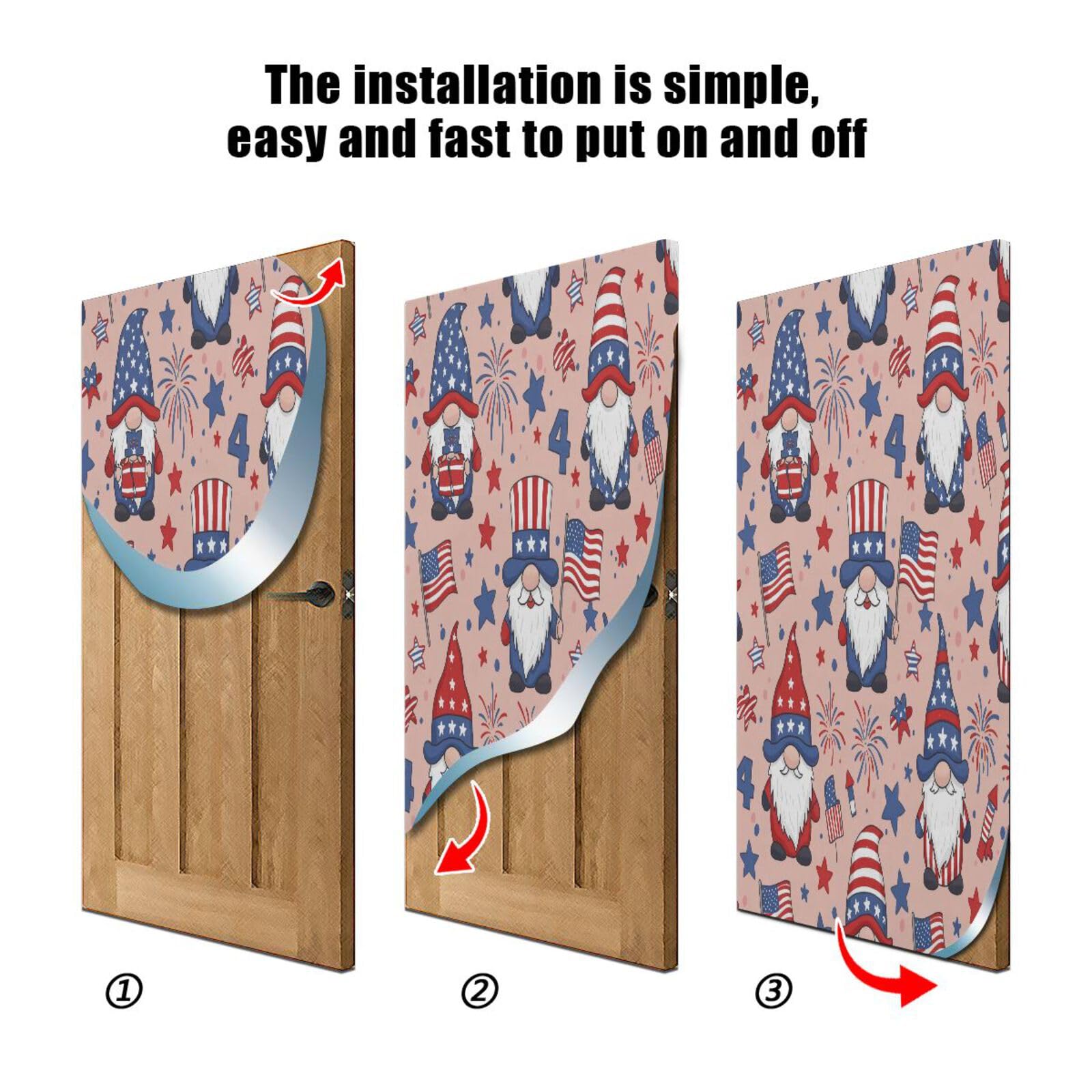 The installation is simple, easy and fast to put on and off

4

4

4

4

①

②

③