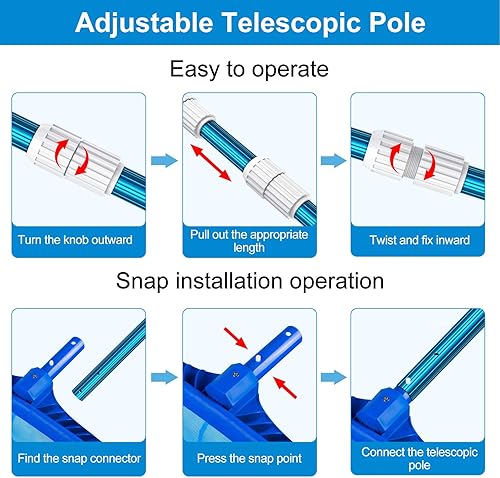 Adjustable Telescopic Pole

Easy to operate

Turn the knob outward

Pull out the appropriate length

Twist and fix inward

Snap installation operation

Find the snap connector

Press the snap point

Connect the telescopic pole