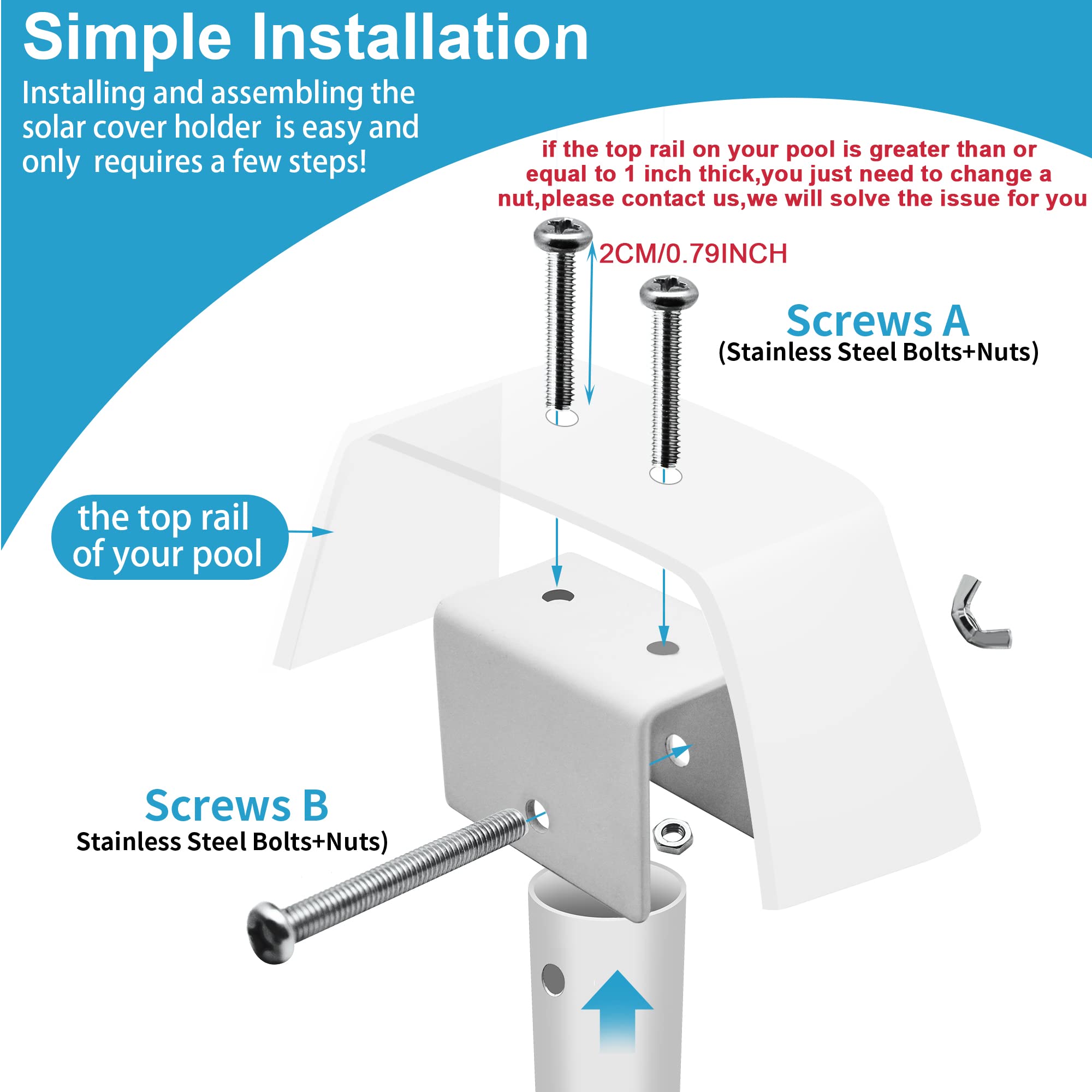 Simple Installation

Installing and assembling the solar cover holder is easy and only requires a few steps!

if the top rail on your pool is greater than or equal to 1 inch thick,you just need to change a nut,please contact us,we will solve the issue for you

2CM/0.79INCH

Screws A
(Stainless Steel Bolts+Nuts)

the top rail of your pool

Screws B
Stainless Steel Bolts+Nuts)