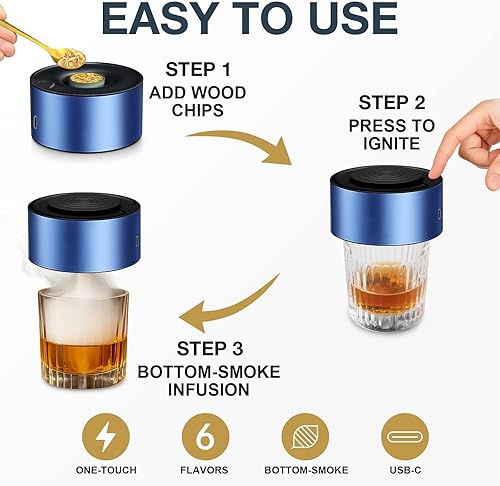 EASY TO USE

STEP 1
ADD WOOD CHIPS

STEP 2
PRESS TO IGNITE

STEP 3
BOTTOM-SMOKE INFUSION

ONE-TOUCH

6
FLAVORS

BOTTOM-SMOKE

USB-C