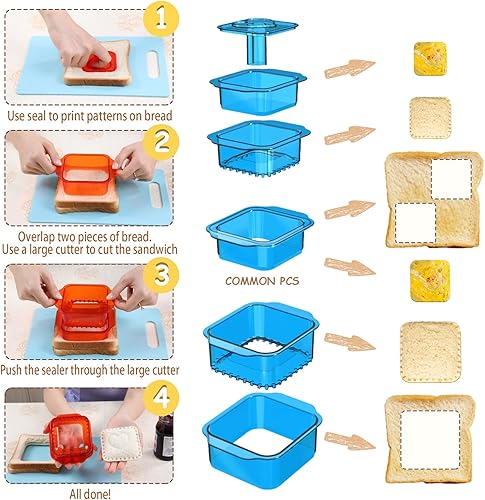 1
Use seal to print patterns on bread

2
Overlap two pieces of bread. Use a large cutter to cut the sandwich

3
Push the sealer through the large cutter

4
All done!

COMMON PCS