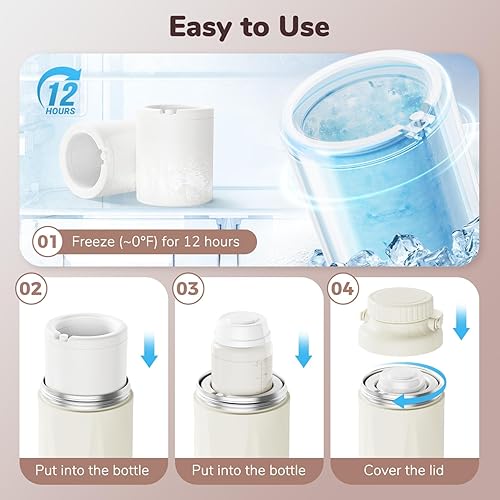 Easy to Use

12 HOURS

01 Freeze (~0°F) for 12 hours

02

Put into the bottle

03

Put into the bottle

04

Cover the lid