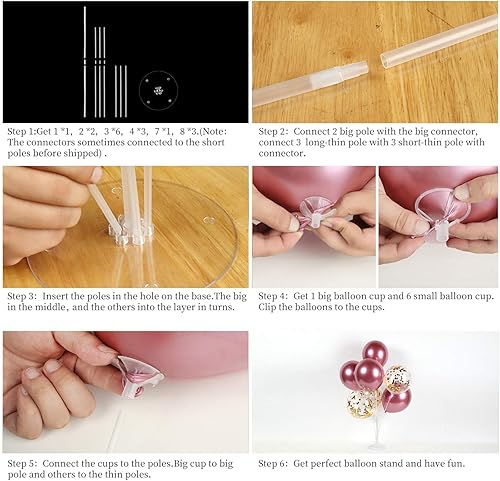 Step 1:Get 1 *1, 2 *2, 3 *6, 4 *3, 7 *1, 8 *3.(Note: The connectors sometimes connected to the short poles before shipped) .

Step 2: Connect 2 big pole with the big connector, connect 3 long-thin pole with 3 short-thin pole with connector.

Step 3: Insert the poles in the hole on the base.The big in the middle, and the others into the layer in turns.

Step 4: Get 1 big balloon cup and 6 small balloon cup. Clip the balloons to the cups.

Step 5: Connect the cups to the poles.Big cup to big pole and others to the thin poles.

Step 6: Get perfect balloon stand and have fun.