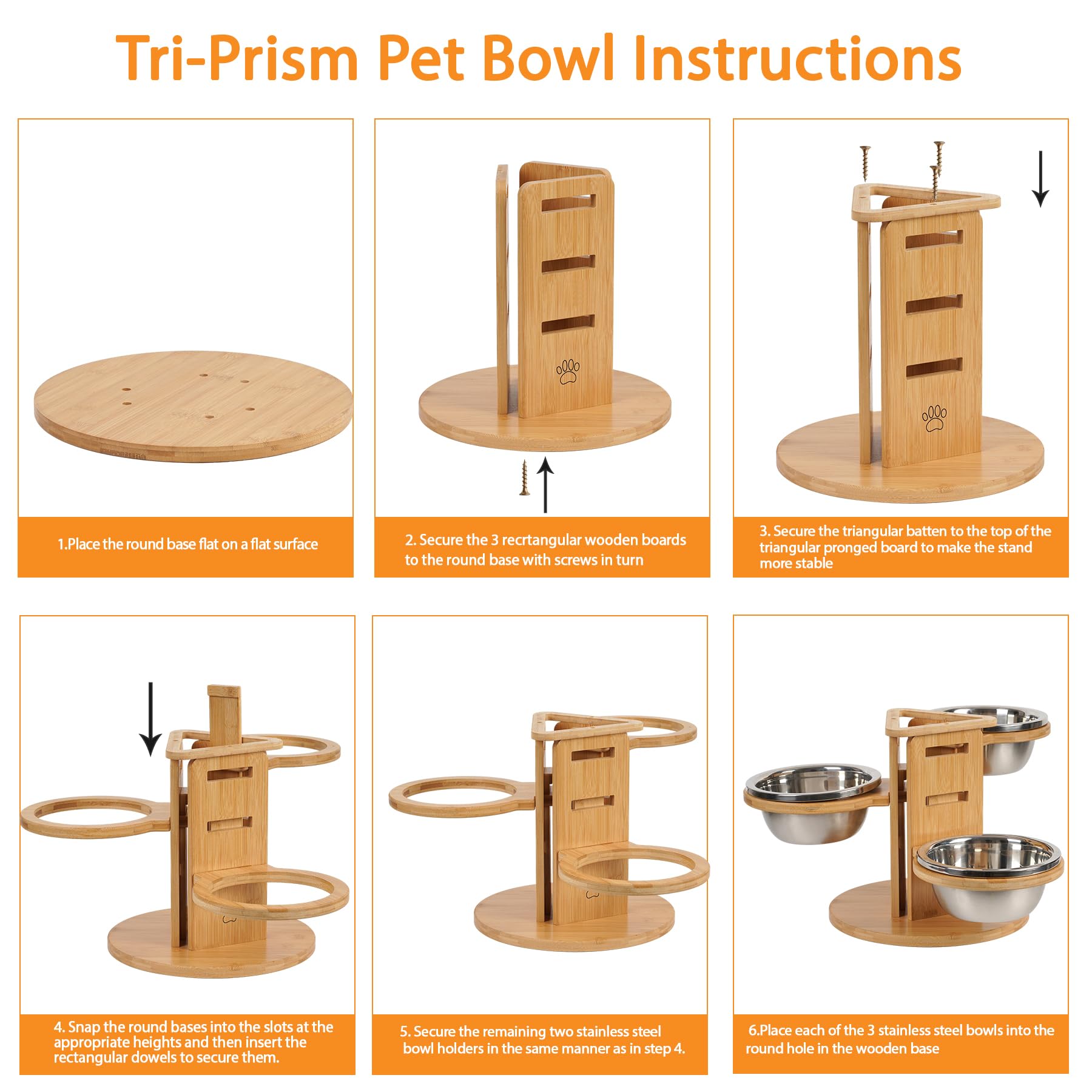 Tri-Prism Pet Bowl Instructions

1.Place the round base flat on a flat surface

2. Secure the 3 recrtangular wooden boards to the round base with screws in turn

3. Secure the triangular batten to the top of the triangular pronged board to make the stand more stable

4. Snap the round bases into the slots at the appropriate heights and then insert the rectangular dowels to secure them.

5. Secure the remaining two stainless steel bowl holders in the same manner as in step 4.

6.Place each of the 3 stainless steel bowls into the round hole in the wooden base