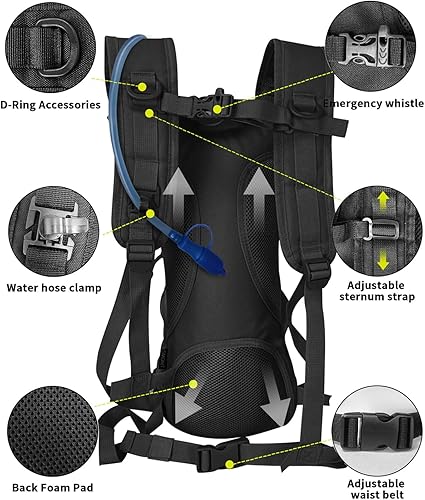 D-Ring Accessories

Emergency whistle

Water hose clamp

Adjustable sternum strap

Back Foam Pad

Adjustable waist belt