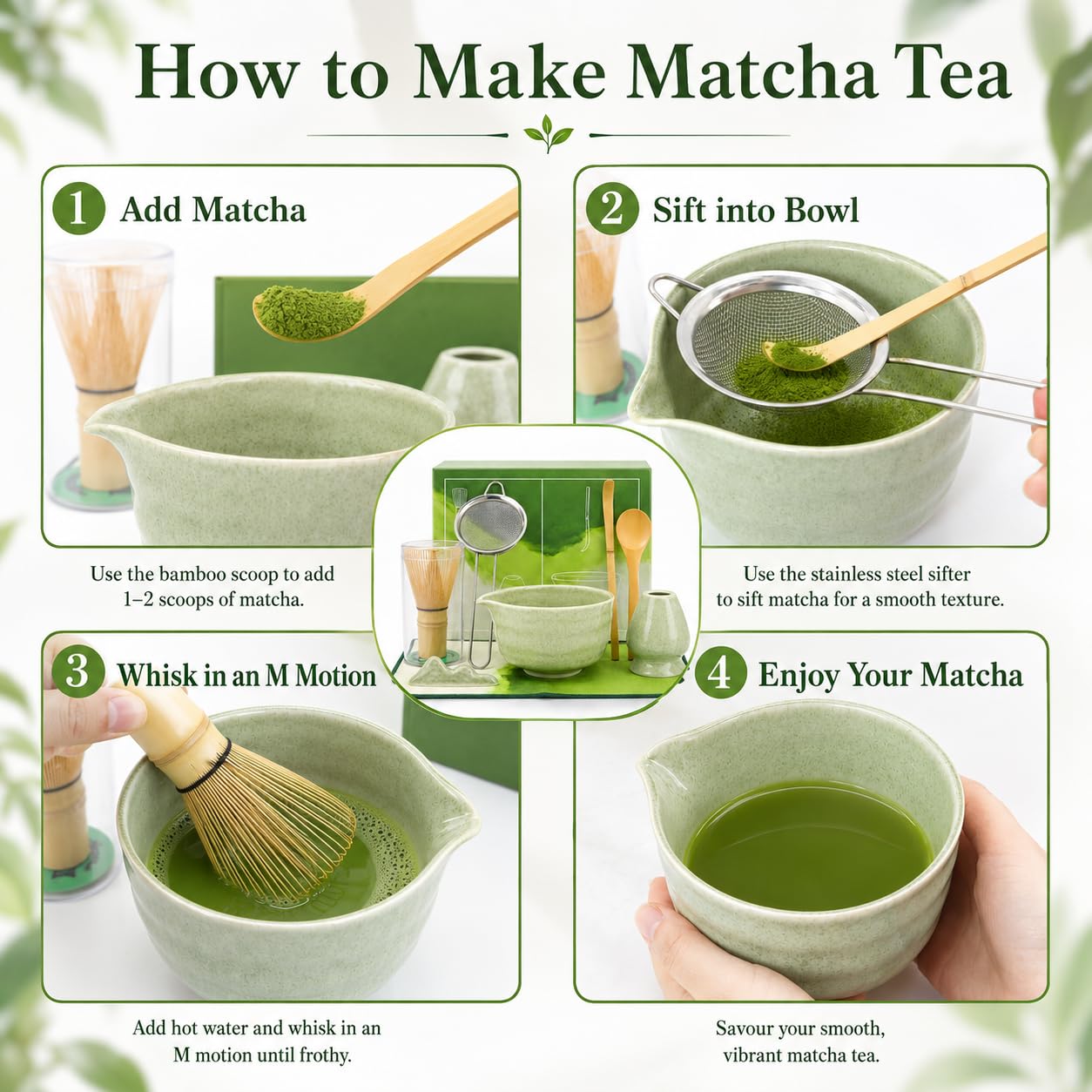 How to Make Matcha Tea

1 Add Matcha

Use the bamboo scoop to add 1–2 scoops of matcha.

2 Sift into Bowl

Use the stainless steel sifter to sift matcha for a smooth texture.

3 Whisk in an M Motion

Add hot water and whisk in an M motion until frothy.

4 Enjoy Your Matcha

Savour your smooth, vibrant matcha tea.