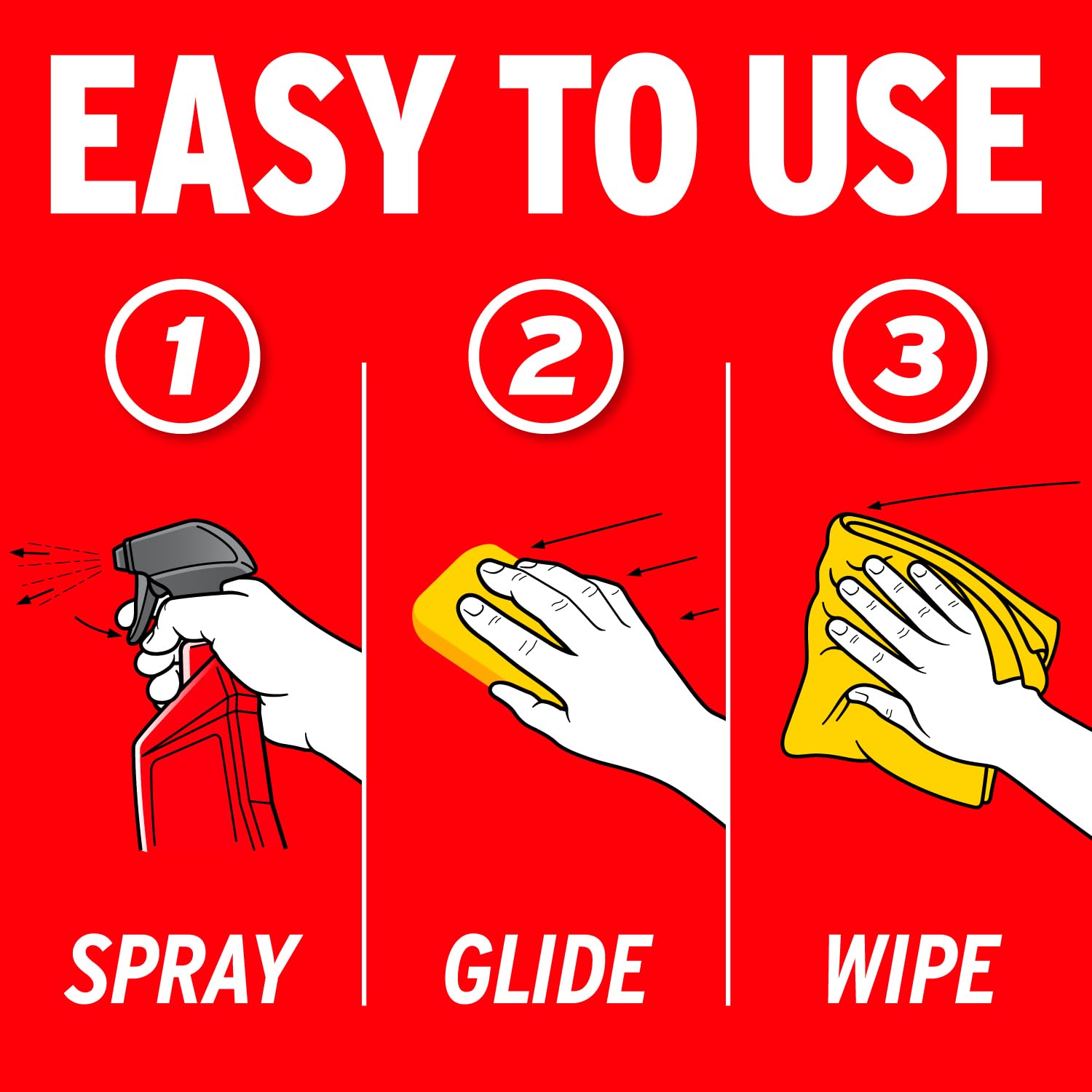 EASY TO USE

1

SPRAY

2

GLIDE

3

WIPE